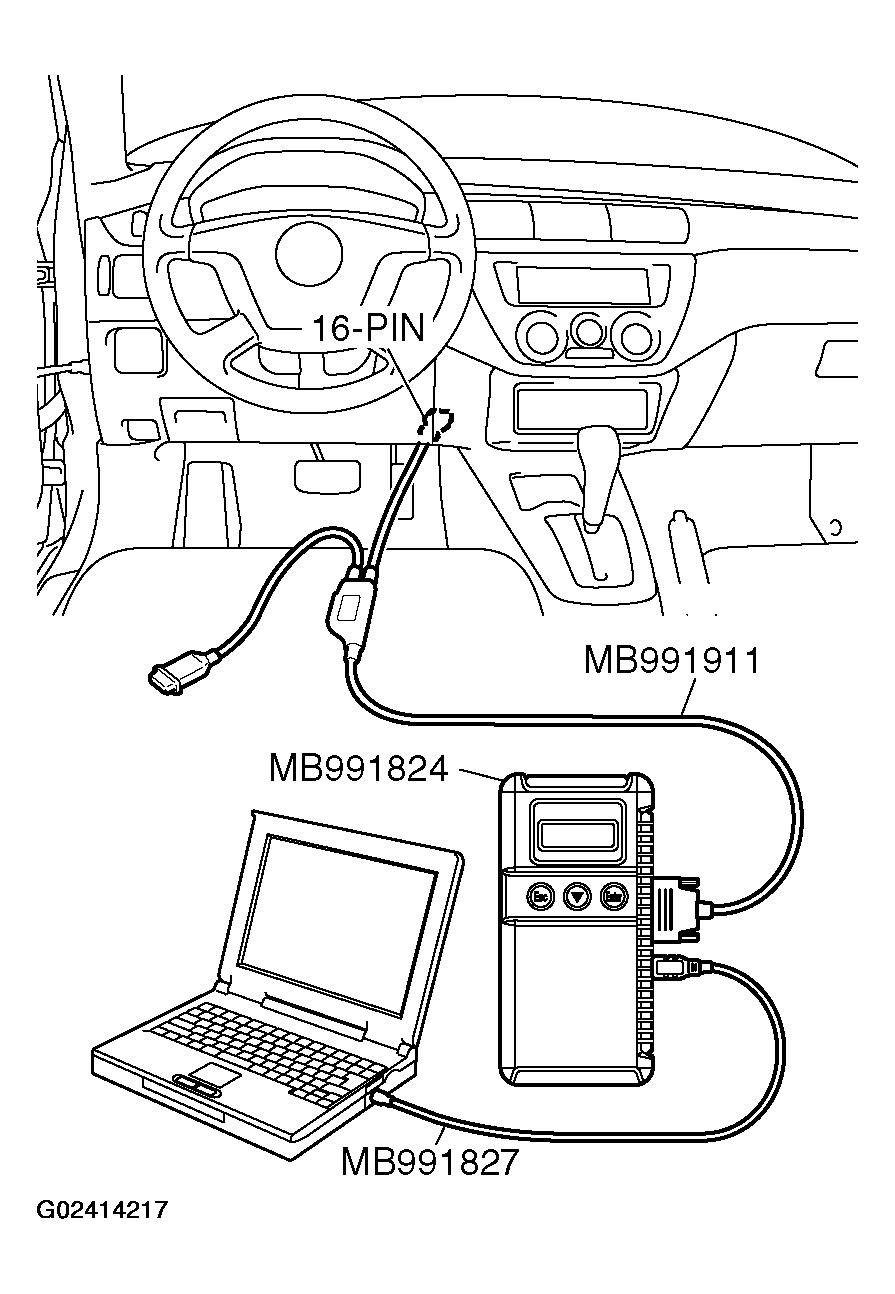 16-PIN

MB991911

MB991824

Esc

Enter

MB991827

G02414217