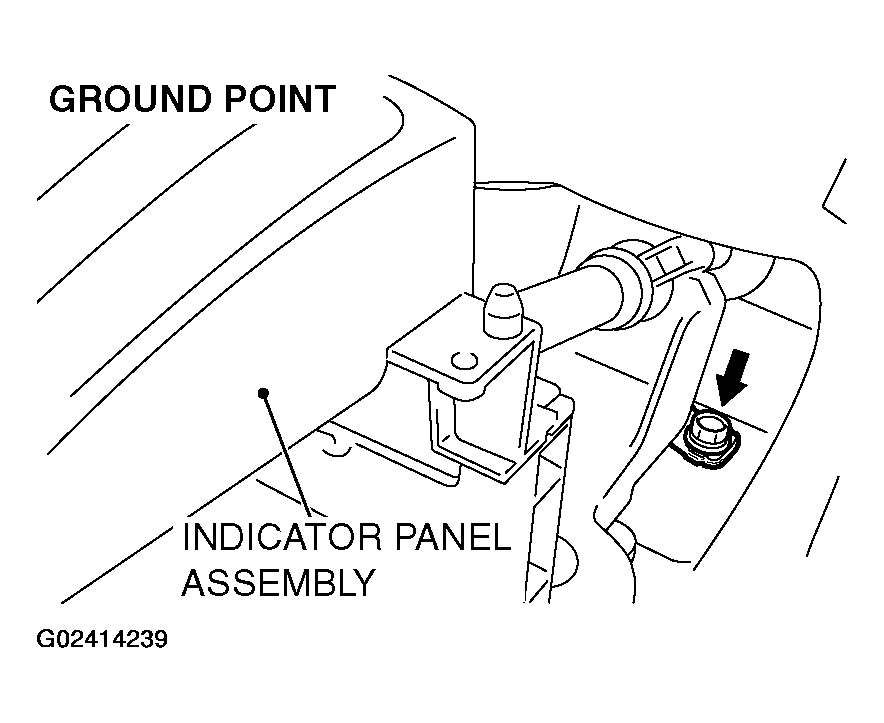 GROUND POINT

INDICATOR PANEL ASSEMBLY

G02414239