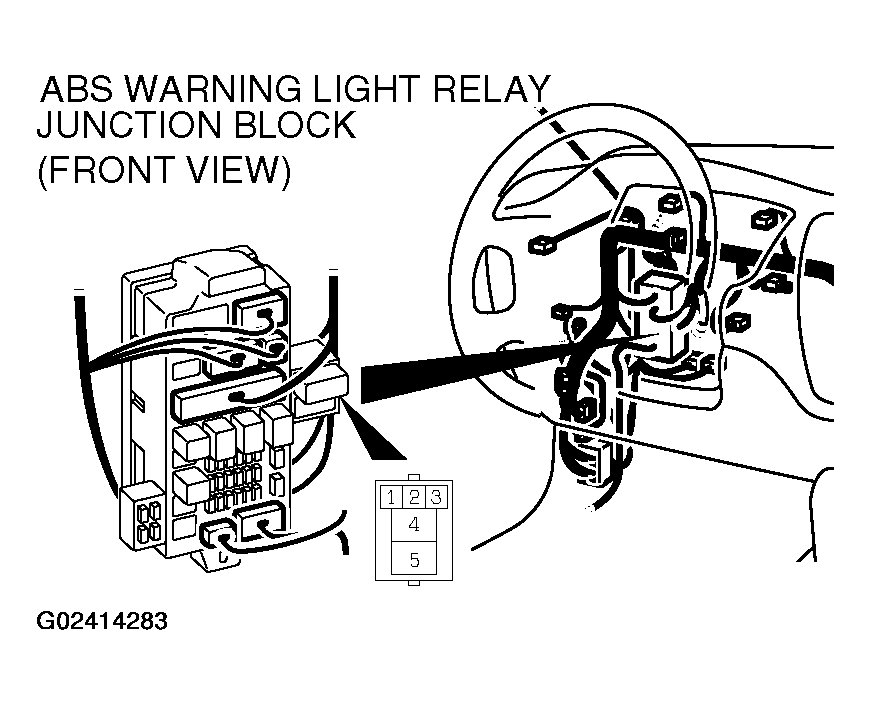 ABS WARNING LIGHT RELAY
JUNCTION BLOCK
(FRONT VIEW)

1 2 3
4
5

G02414283