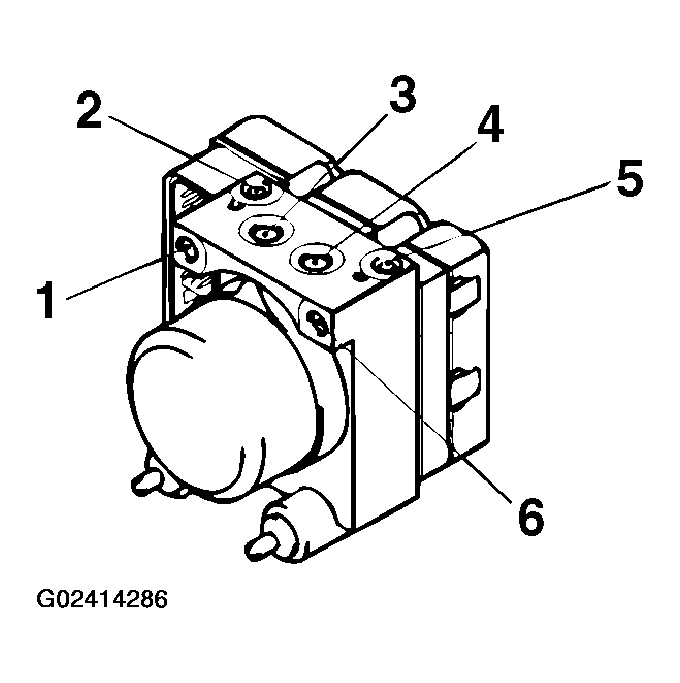 2
3
4
5
1
6
G02414286