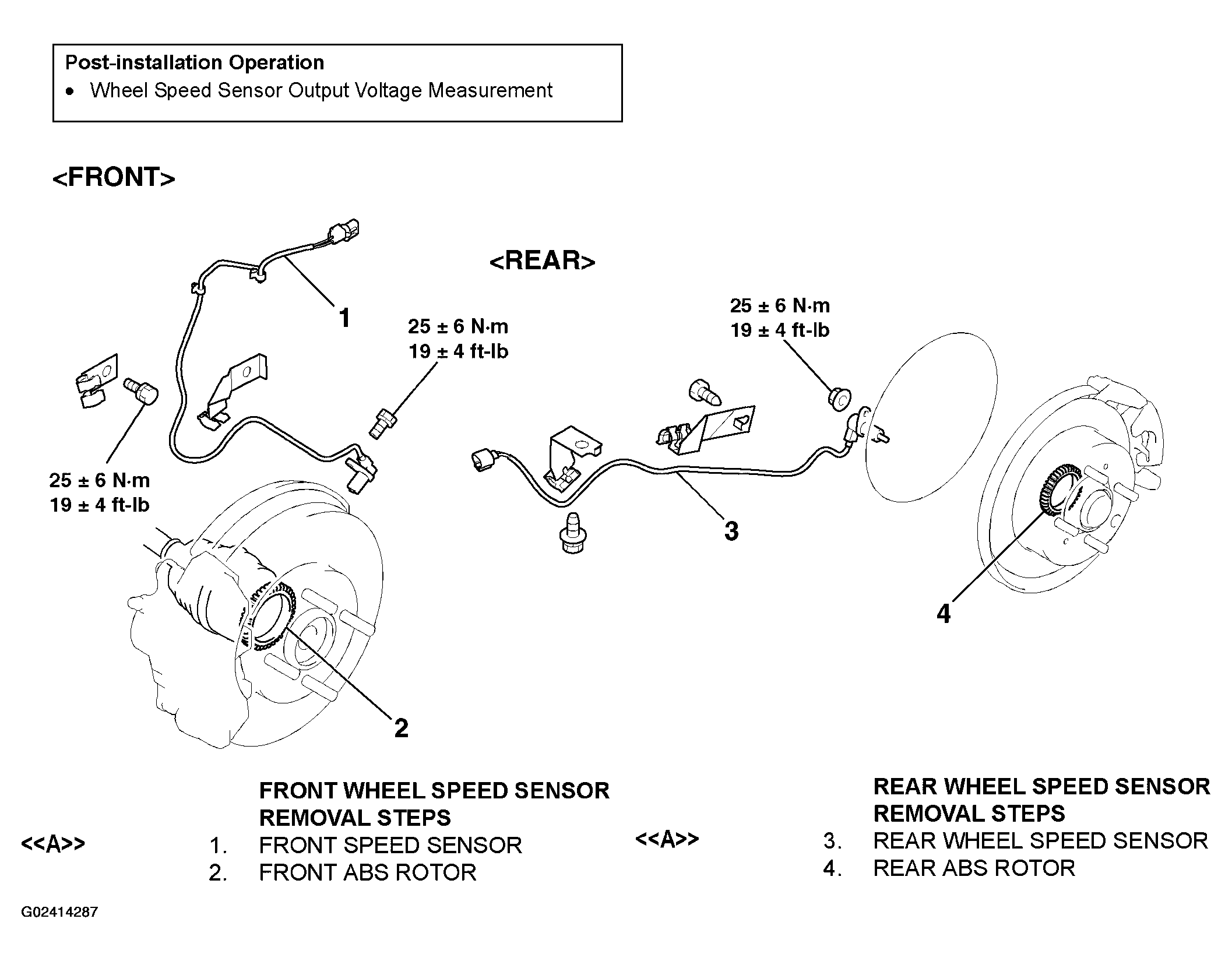 Post-installation Operation
• Wheel Speed Sensor Output Voltage Measurement

<FRONT>

<REAR>

1

25 ± 6 N·m
19 ± 4 ft-lb

25 ± 6 N·m
19 ± 4 ft-lb

25 ± 6 N·m
19 ± 4 ft-lb

3

4

2

FRONT WHEEL SPEED SENSOR REMOVAL STEPS
<<A>> 1. FRONT SPEED SENSOR
2. FRONT ABS ROTOR

REAR WHEEL SPEED SENSOR REMOVAL STEPS
<<A>> 3. REAR WHEEL SPEED SENSOR
4. REAR ABS ROTOR

G02414287