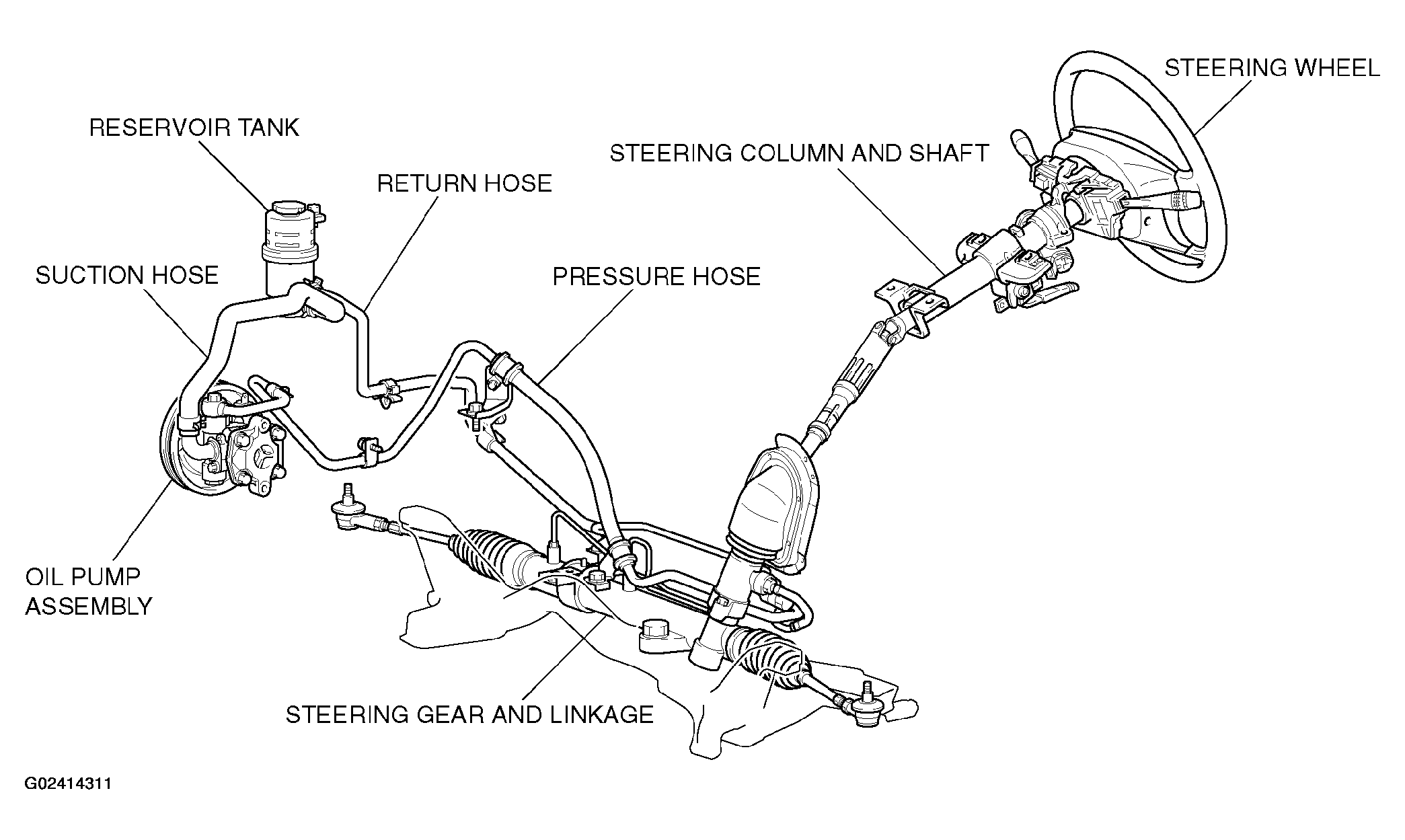 STEERING WHEEL

RESERVOIR TANK

STEERING COLUMN AND SHAFT

RETURN HOSE

SUCTION HOSE

PRESSURE HOSE

OIL PUMP ASSEMBLY

STEERING GEAR AND LINKAGE

G02414311