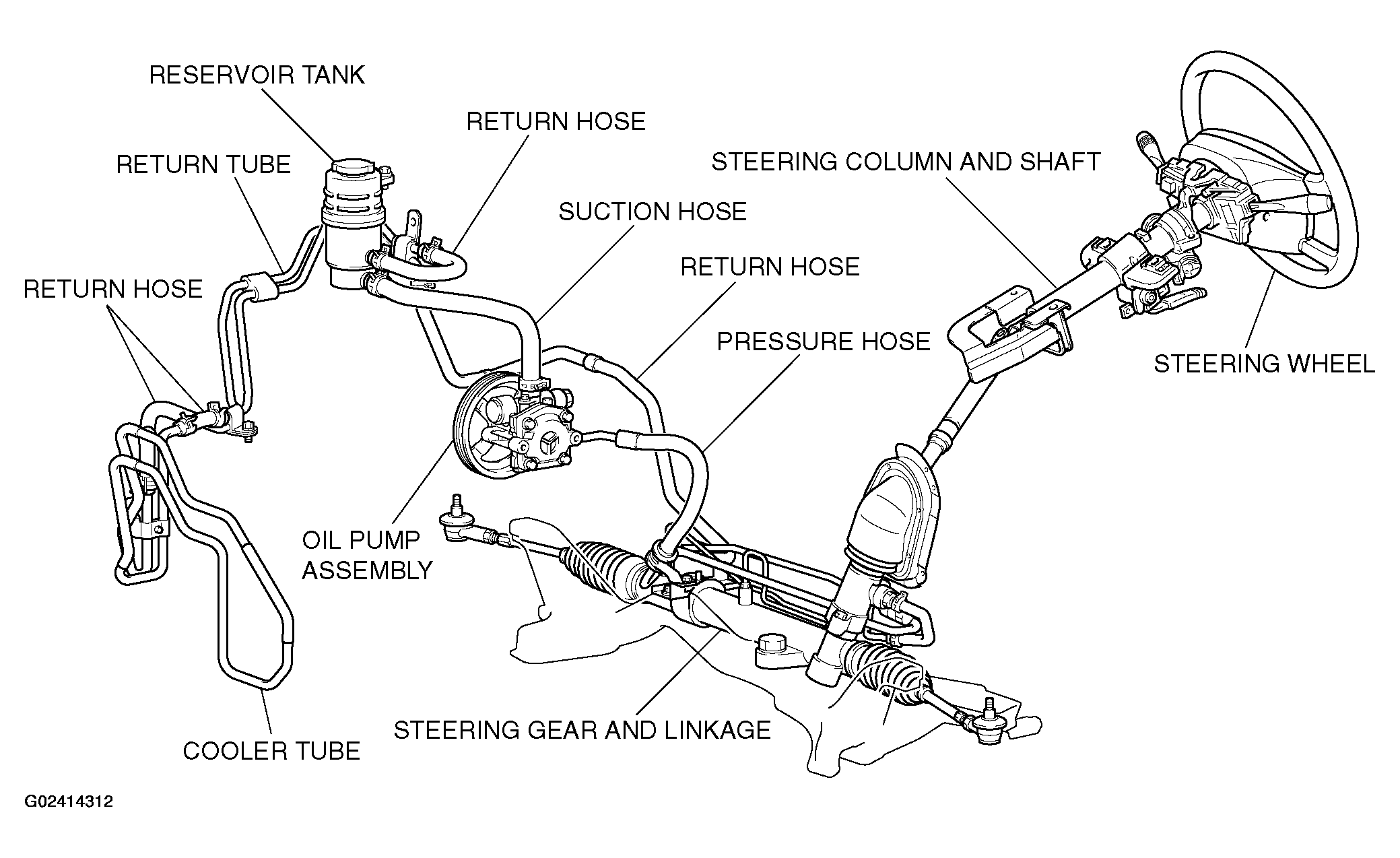 RESERVOIR TANK

RETURN HOSE

RETURN TUBE

STEERING COLUMN AND SHAFT

SUCTION HOSE

RETURN HOSE

RETURN HOSE

PRESSURE HOSE

STEERING WHEEL

OIL PUMP ASSEMBLY

STEERING GEAR AND LINKAGE

COOLER TUBE

G02414312