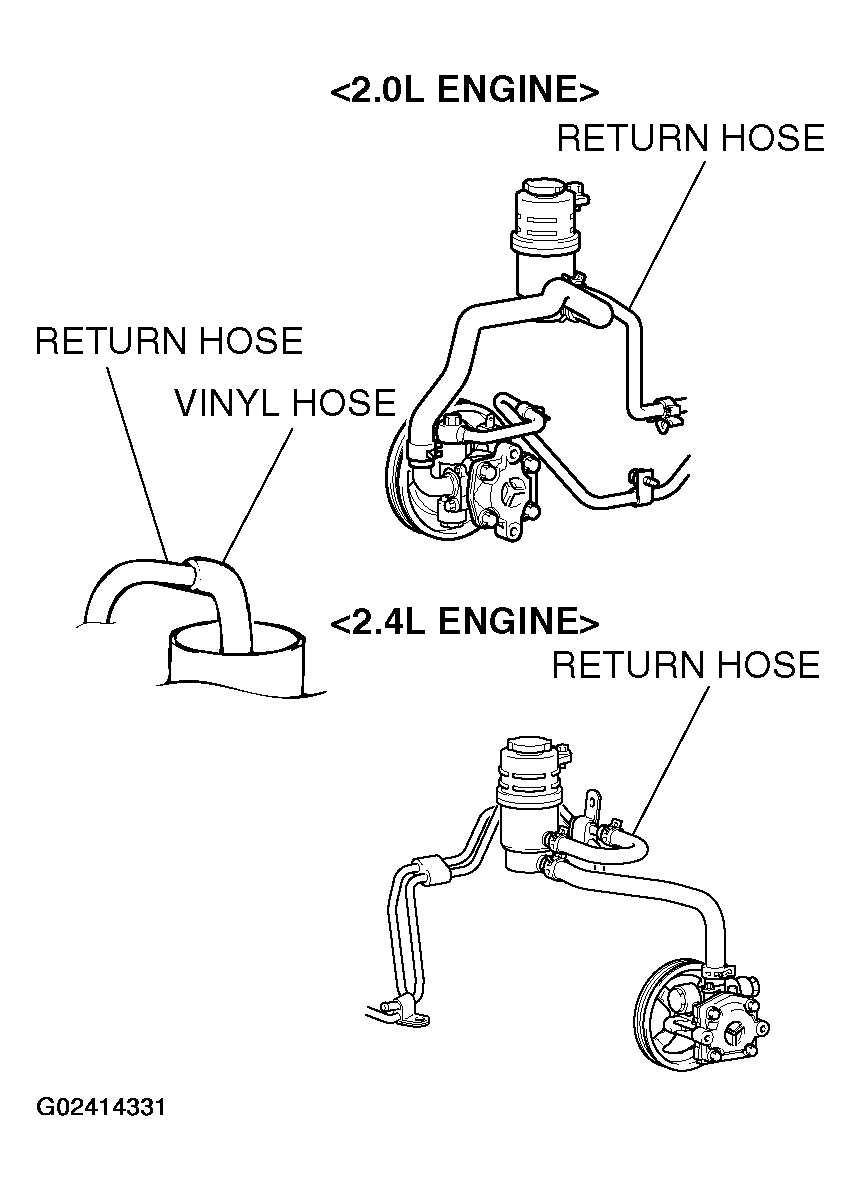 <2.0L ENGINE>

RETURN HOSE

RETURN HOSE

VINYL HOSE

<2.4L ENGINE>

RETURN HOSE

G02414331