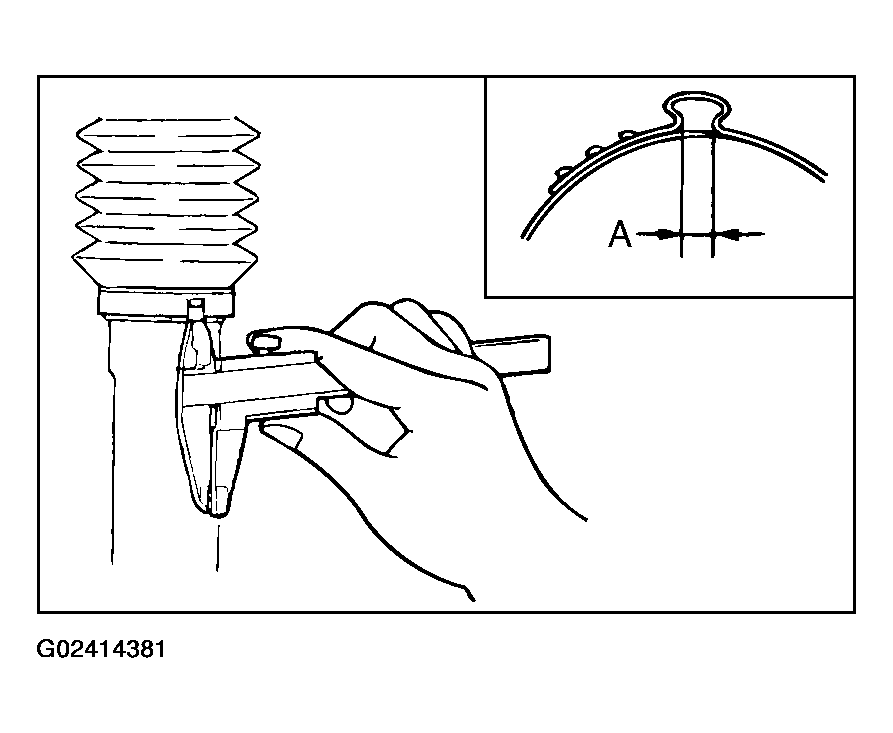 A

G02414381