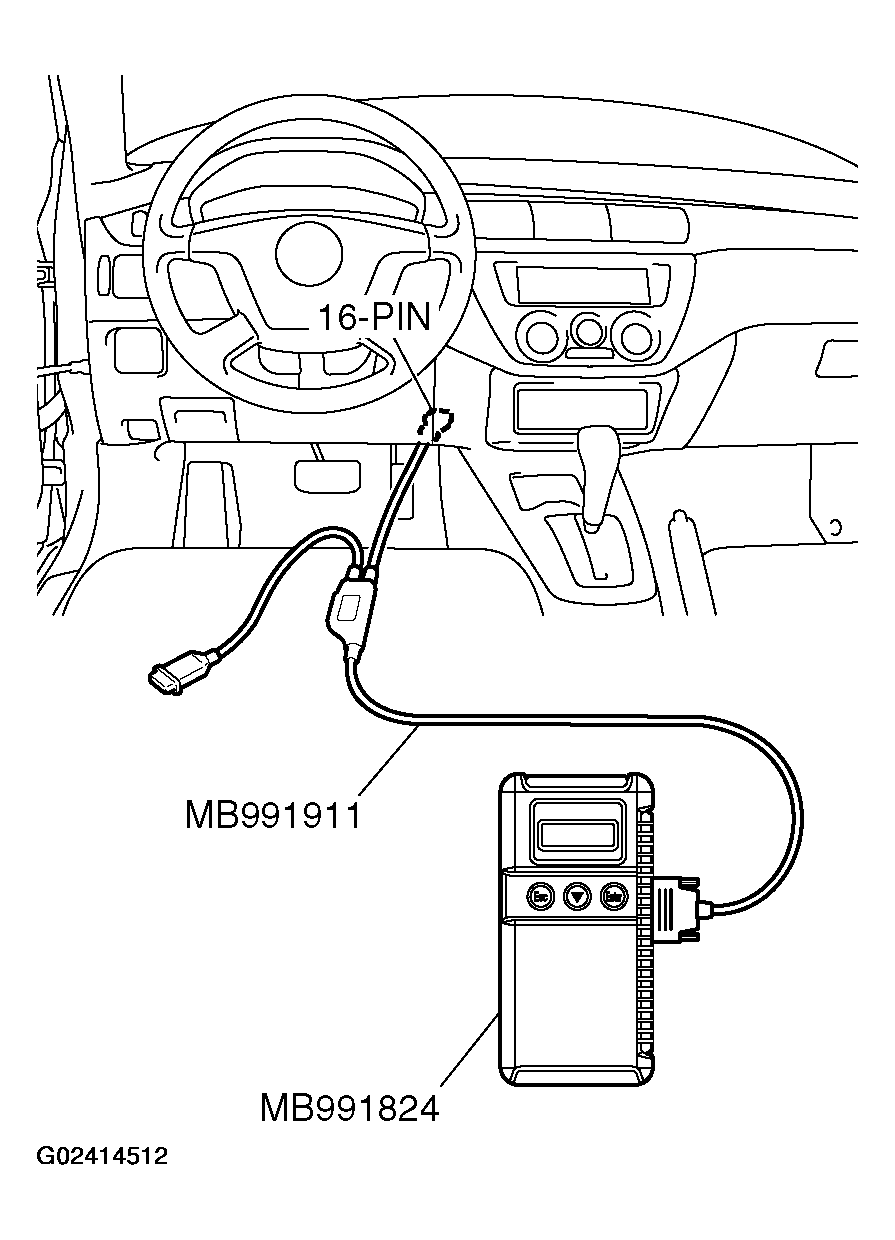 16-PIN

MB991911

Esc

Enter

MB991824

G02414512