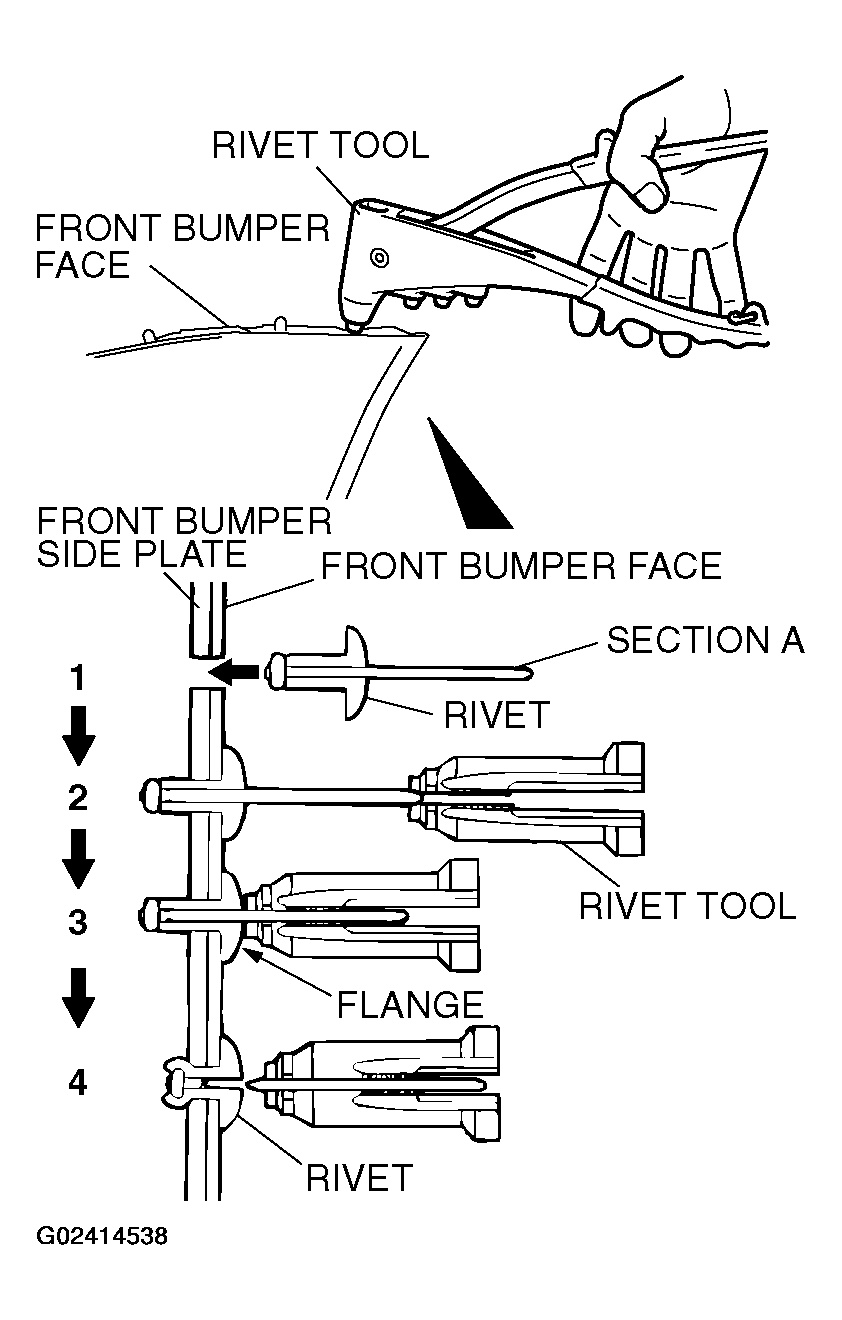 RIVET TOOL
FRONT BUMPER FACE
FRONT BUMPER SIDE PLATE
FRONT BUMPER FACE
SECTION A
1
RIVET
2
RIVET TOOL
3
FLANGE
4
RIVET
G02414538