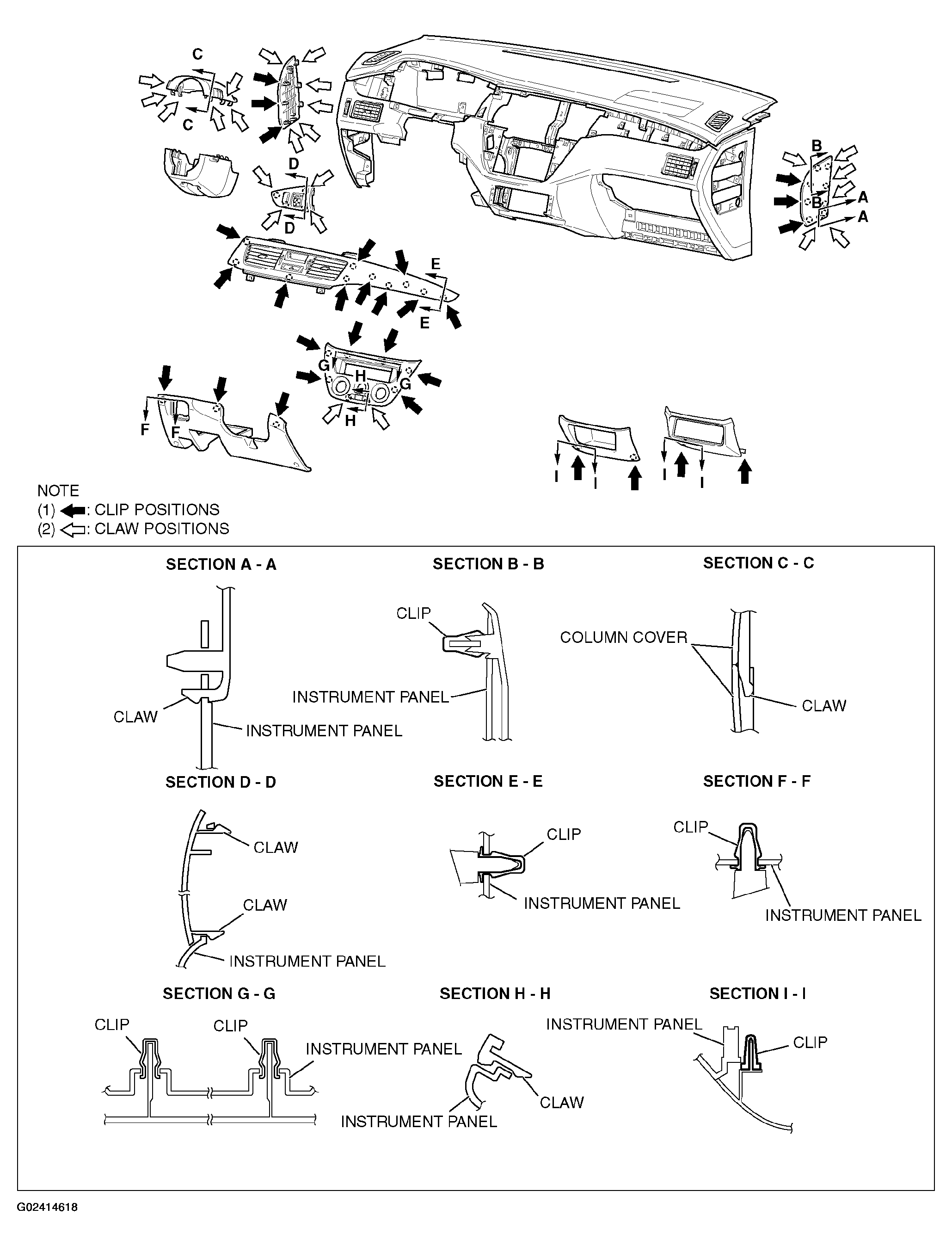 C
C
D
D
B
B
A
A
E
E
G
H
G
H
F
F
I
I
I
I

NOTE
(1) : CLIP POSITIONS
(2) : CLAW POSITIONS

SECTION A - A
CLAW
INSTRUMENT PANEL

SECTION B - B
CLIP
INSTRUMENT PANEL

SECTION C - C
COLUMN COVER
CLAW

SECTION D - D
CLAW
CLAW
INSTRUMENT PANEL

SECTION E - E
CLIP
INSTRUMENT PANEL

SECTION F - F
CLIP
INSTRUMENT PANEL

SECTION G - G
CLIP
CLIP
INSTRUMENT PANEL

SECTION H - H
CLAW
INSTRUMENT PANEL

SECTION I - I
INSTRUMENT PANEL
CLIP

G02414618