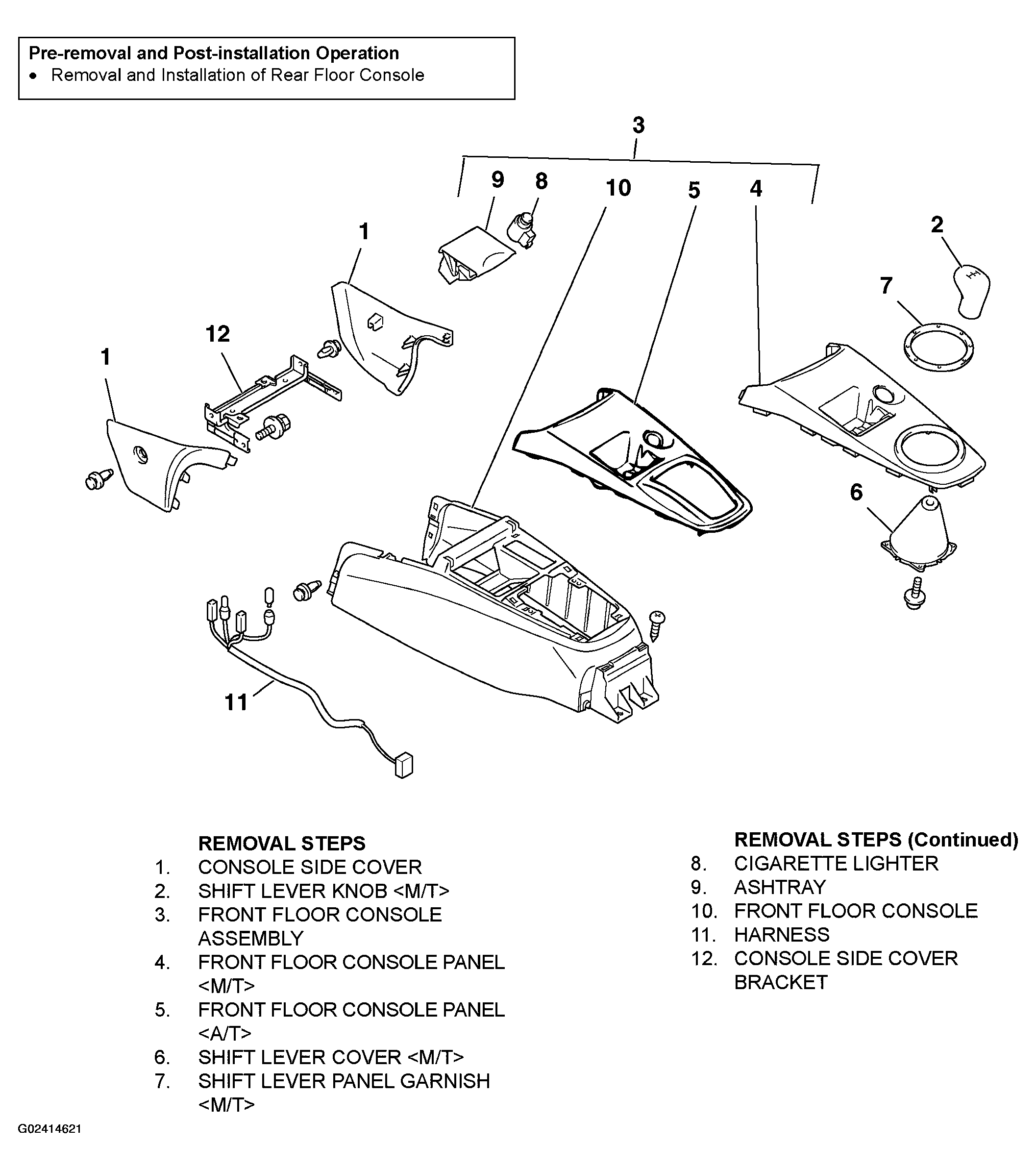 Pre-removal and Post-installation Operation
• Removal and Installation of Rear Floor Console

3
9 8 10 5 4
1
2
7
12
1
6
11

REMOVAL STEPS
1. CONSOLE SIDE COVER
2. SHIFT LEVER KNOB <M/T>
3. FRONT FLOOR CONSOLE ASSEMBLY
4. FRONT FLOOR CONSOLE PANEL <M/T>
5. FRONT FLOOR CONSOLE PANEL <A/T>
6. SHIFT LEVER COVER <M/T>
7. SHIFT LEVER PANEL GARNISH <M/T>

REMOVAL STEPS (Continued)
8. CIGARETTE LIGHTER
9. ASHTRAY
10. FRONT FLOOR CONSOLE
11. HARNESS
12. CONSOLE SIDE COVER BRACKET

G02414621