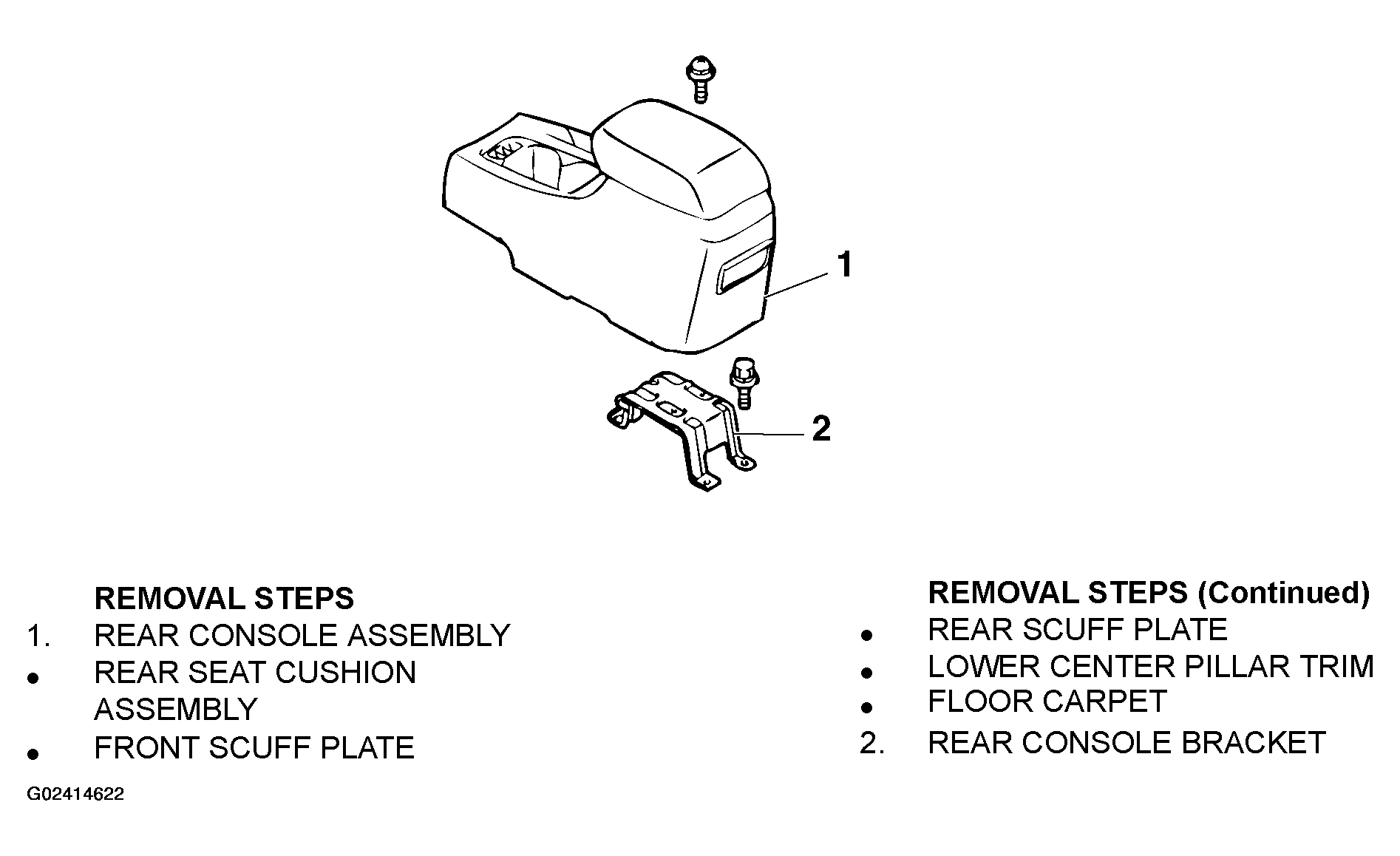 1

2

REMOVAL STEPS
1. REAR CONSOLE ASSEMBLY
• REAR SEAT CUSHION ASSEMBLY
• FRONT SCUFF PLATE

REMOVAL STEPS (Continued)
• REAR SCUFF PLATE
• LOWER CENTER PILLAR TRIM
• FLOOR CARPET
2. REAR CONSOLE BRACKET

G02414622