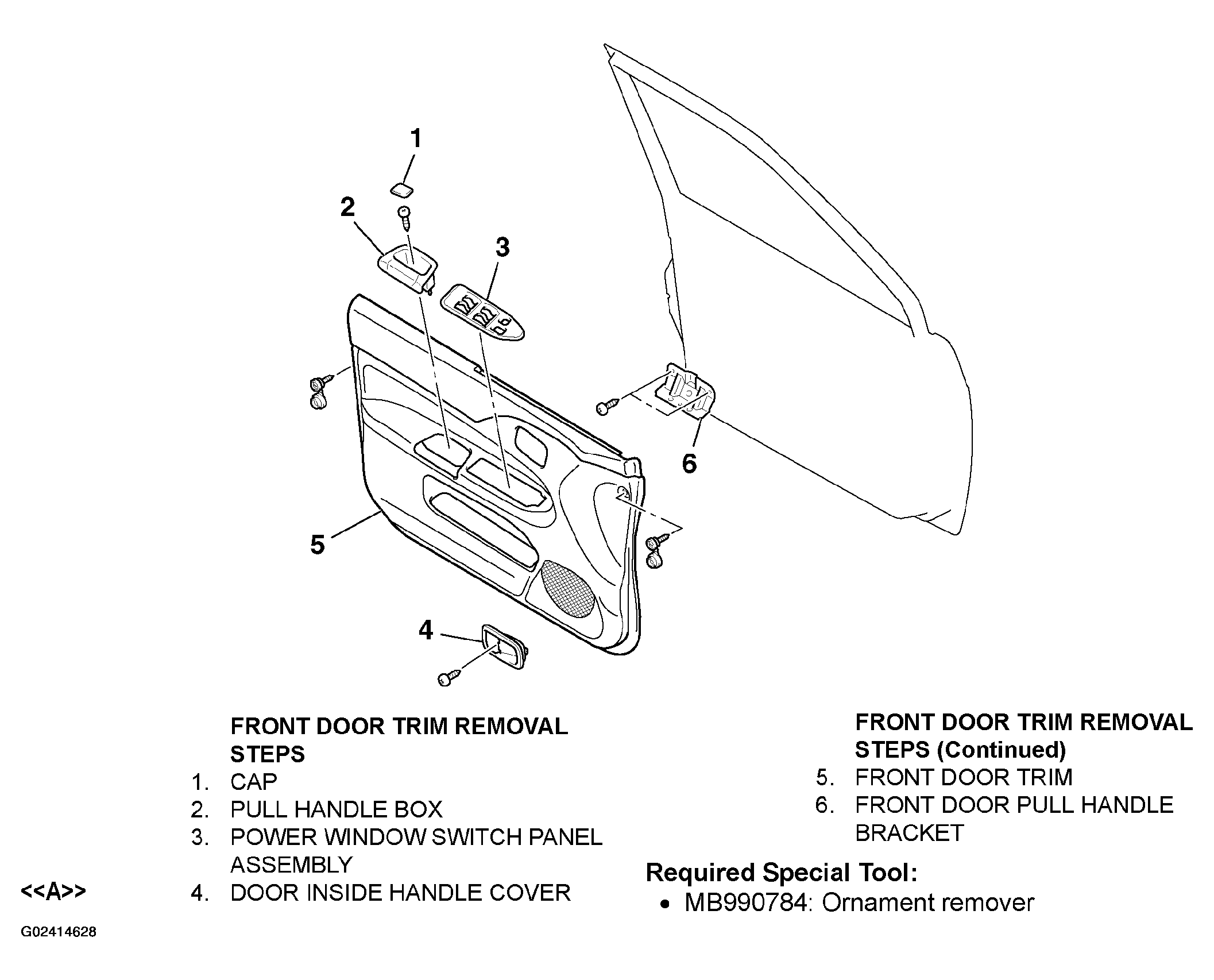 1

2

3

6

5

4

FRONT DOOR TRIM REMOVAL STEPS

1. CAP
2. PULL HANDLE BOX
3. POWER WINDOW SWITCH PANEL ASSEMBLY
<<A>> 4. DOOR INSIDE HANDLE COVER

FRONT DOOR TRIM REMOVAL STEPS (Continued)

5. FRONT DOOR TRIM
6. FRONT DOOR PULL HANDLE BRACKET

Required Special Tool:

• MB990784: Ornament remover

G02414628