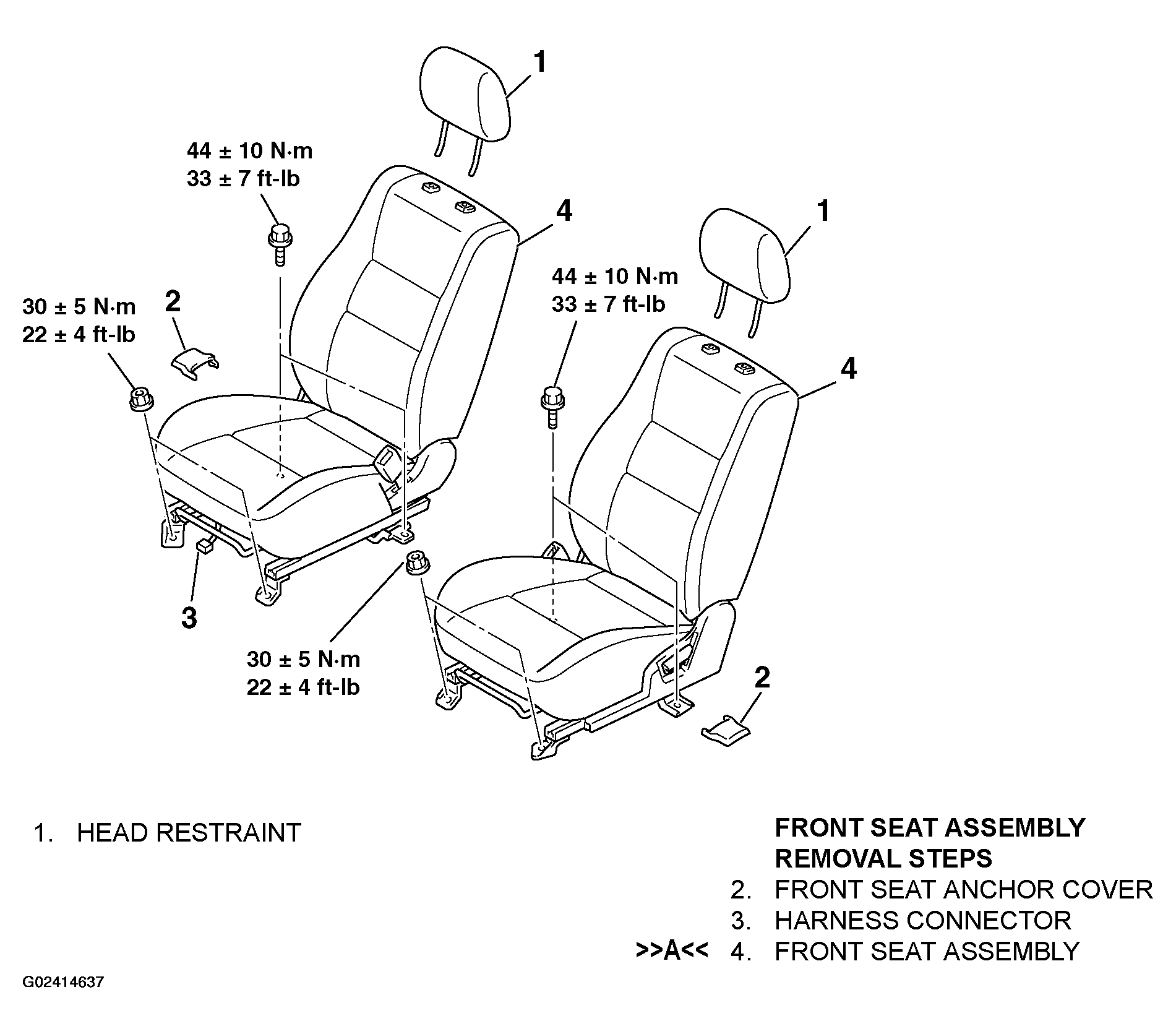 1

44 ± 10 N·m
33 ± 7 ft-lb

4

1

44 ± 10 N·m
33 ± 7 ft-lb

30 ± 5 N·m
22 ± 4 ft-lb

2

4

3

30 ± 5 N·m
22 ± 4 ft-lb

2

1. HEAD RESTRAINT

FRONT SEAT ASSEMBLY
REMOVAL STEPS
2. FRONT SEAT ANCHOR COVER
3. HARNESS CONNECTOR
>>A<< 4. FRONT SEAT ASSEMBLY

G02414637