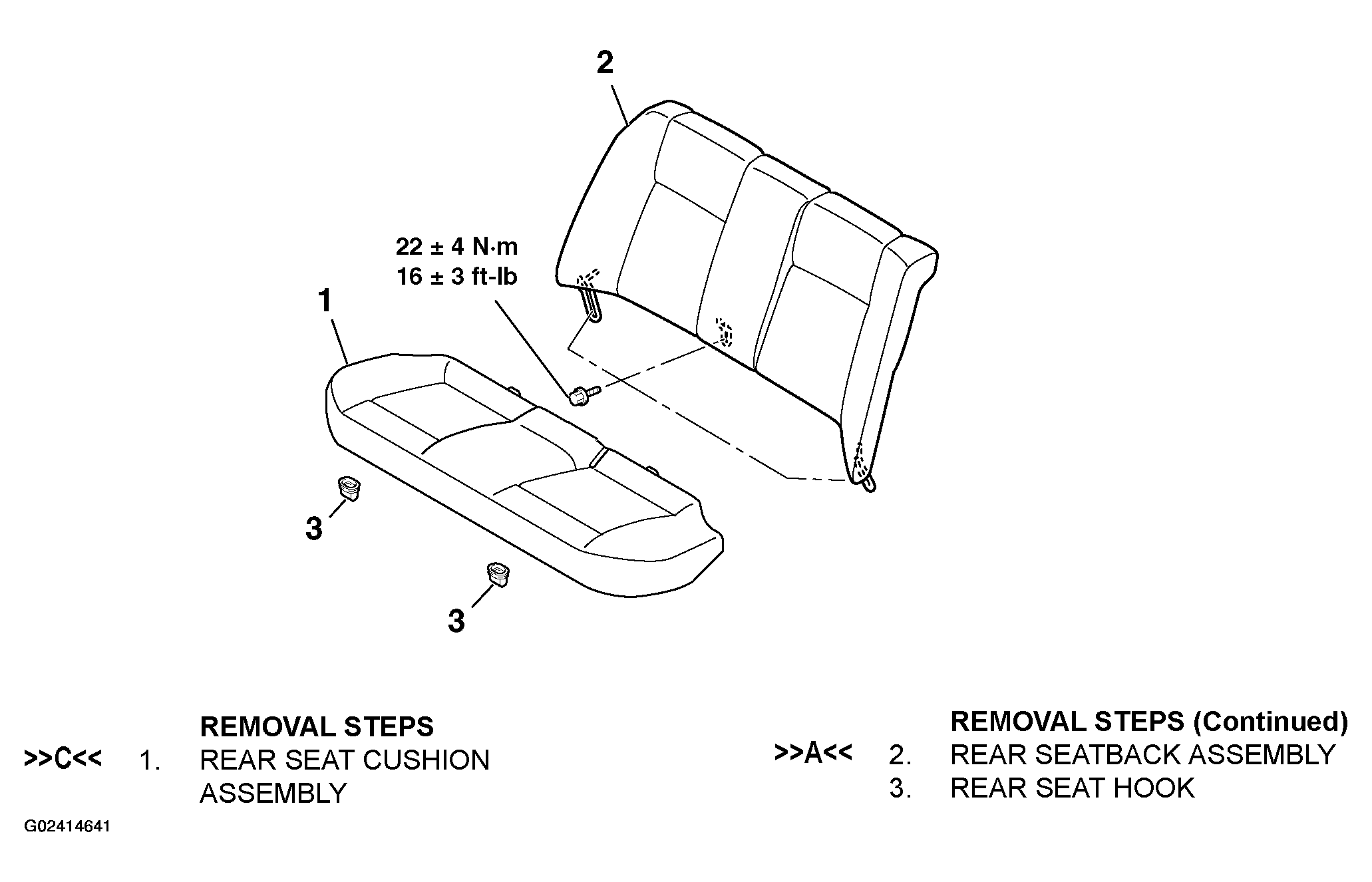 2

22 ± 4 N·m
16 ± 3 ft-lb

1

3

3

REMOVAL STEPS
>>C<< 1. REAR SEAT CUSHION ASSEMBLY

REMOVAL STEPS (Continued)
>>A<< 2. REAR SEATBACK ASSEMBLY
3. REAR SEAT HOOK

G02414641