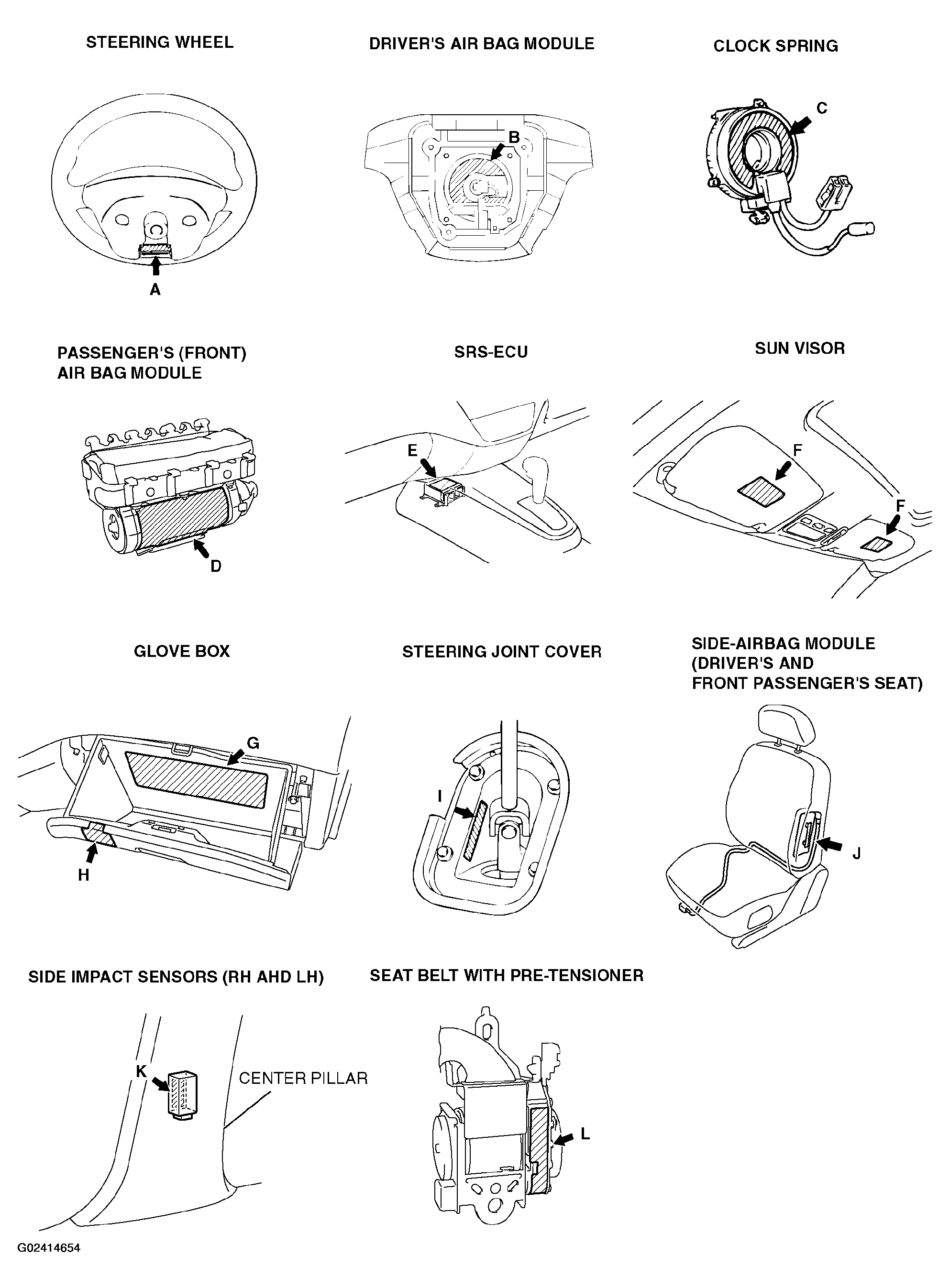 STEERING WHEEL

A

DRIVER'S AIR BAG MODULE

B

CLOCK SPRING

C

PASSENGER'S (FRONT) AIR BAG MODULE

D

SRS-ECU

E

SUN VISOR

F

F

GLOVE BOX

G

H

STEERING JOINT COVER

I

SIDE-AIRBAG MODULE (DRIVER'S AND FRONT PASSENGER'S SEAT)

J

SIDE IMPACT SENSORS (RH AHD LH)

K

CENTER PILLAR

SEAT BELT WITH PRE-TENSIONER

L

G02414654