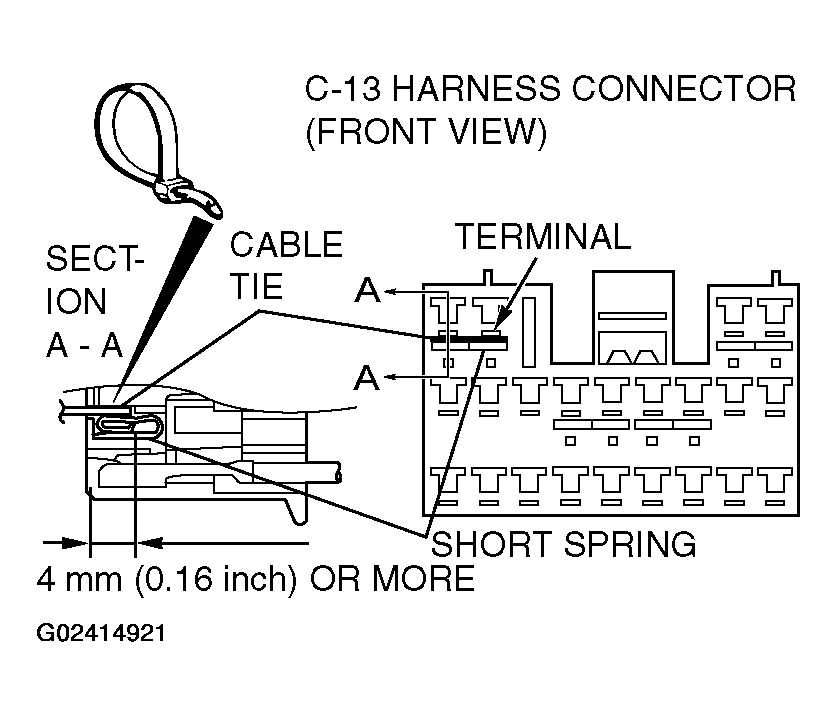 C-13 HARNESS CONNECTOR
(FRONT VIEW)

SECTION
A - A

CABLE
TIE

TERMINAL

A

A

SHORT SPRING

4 mm (0.16 inch) OR MORE

G02414921