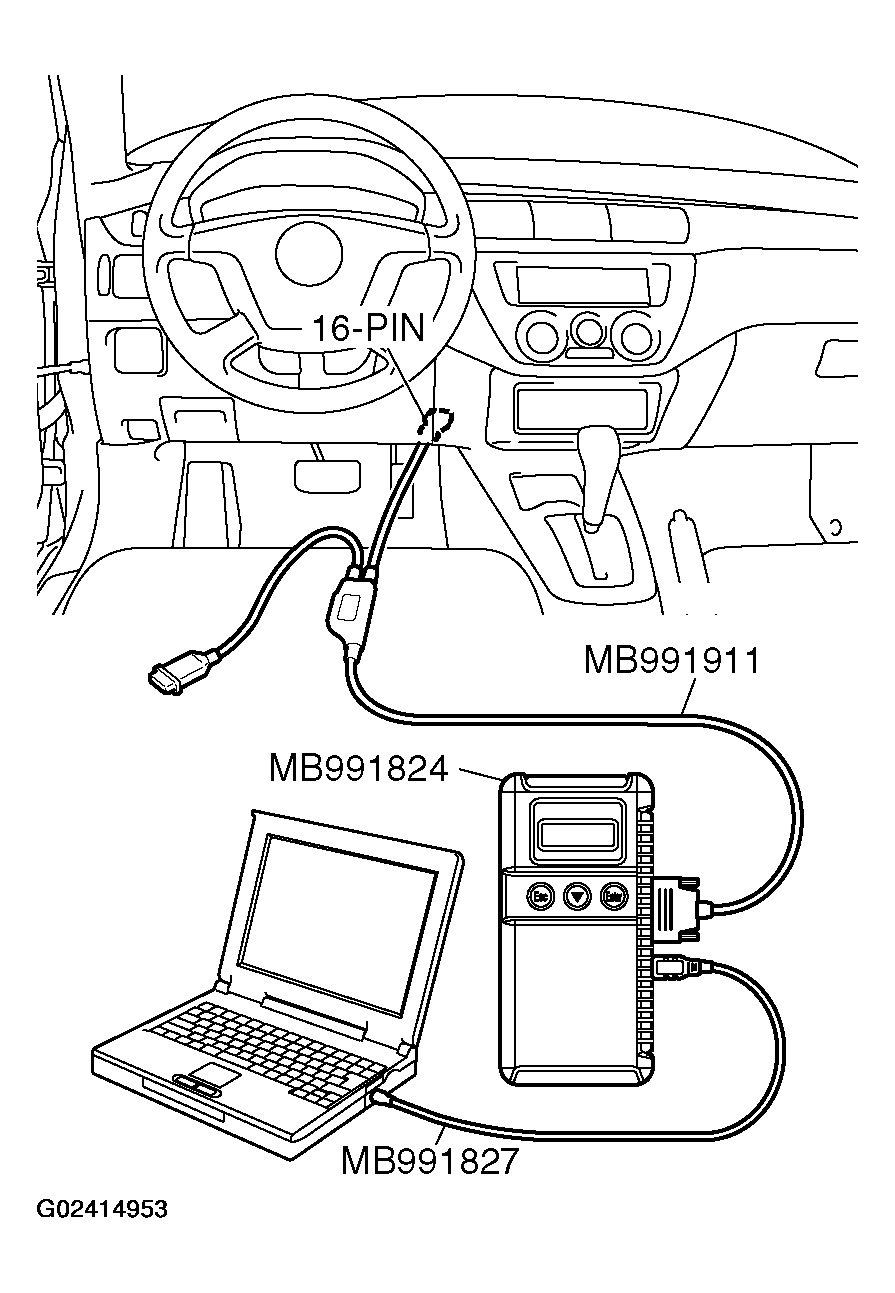 16-PIN

MB991911

MB991824

Esc

Enter

MB991827

G02414953