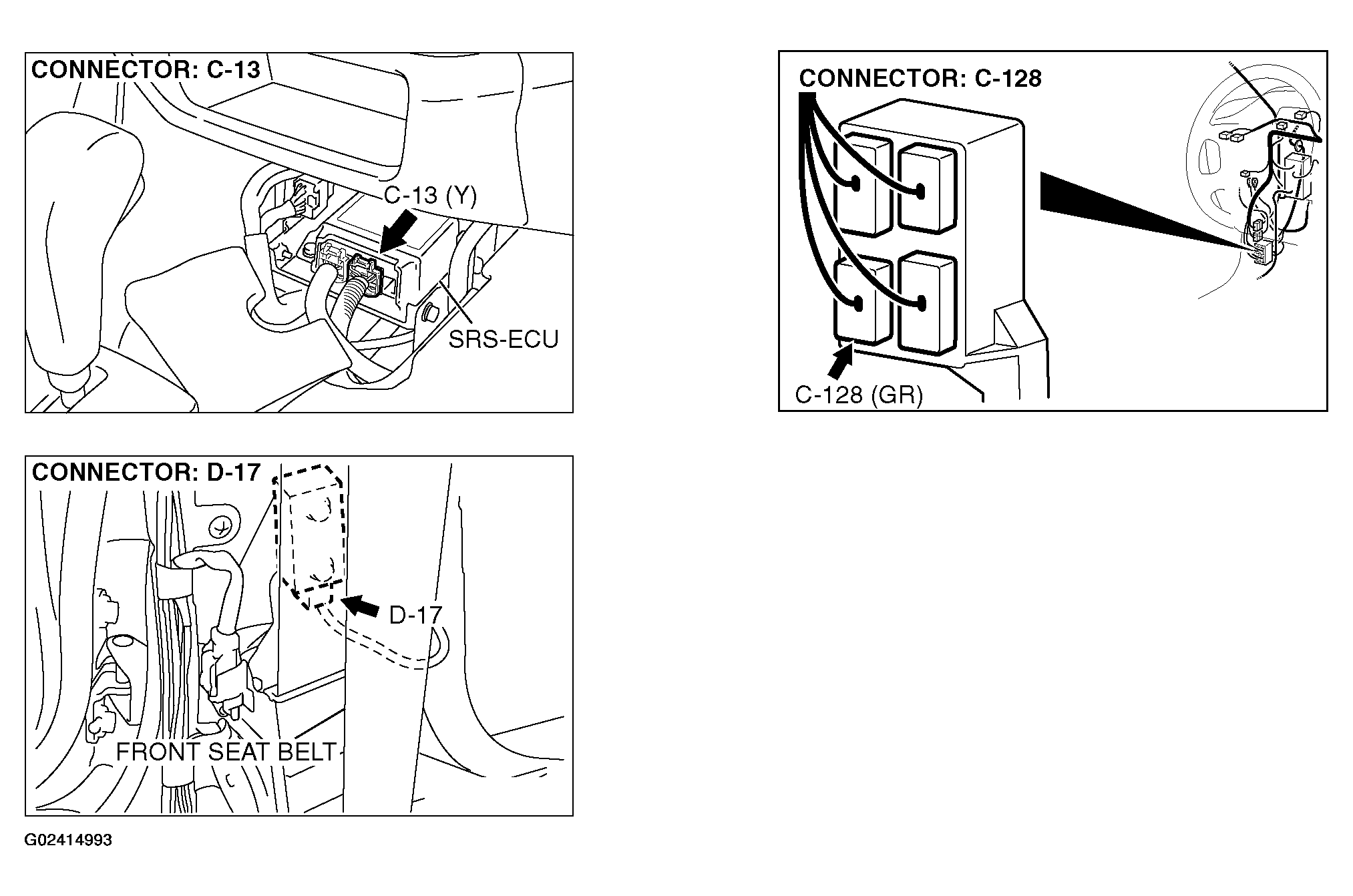 CONNECTOR: C-13

C-13 (Y)

SRS-ECU

CONNECTOR: C-128

C-128 (GR)

CONNECTOR: D-17

D-17

FRONT SEAT BELT

G02414993