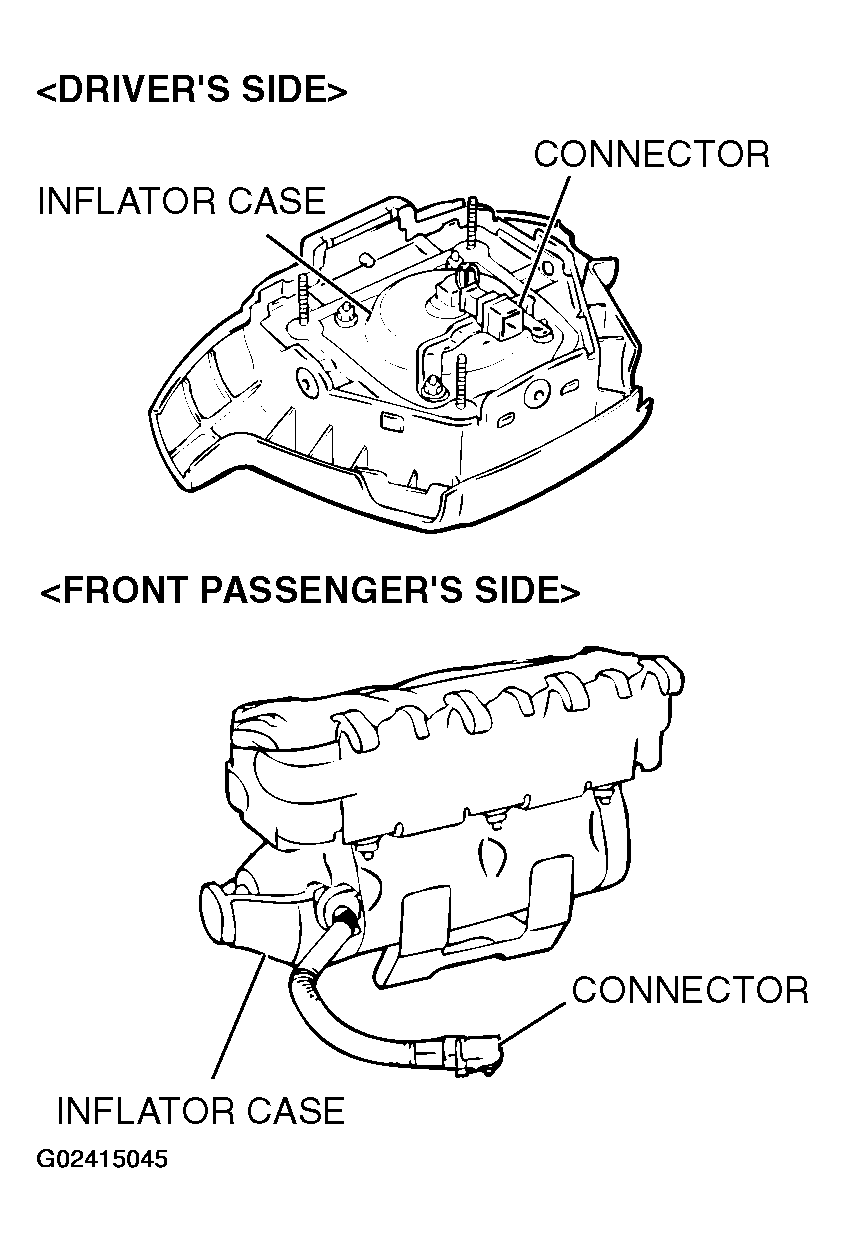 <DRIVER'S SIDE>

CONNECTOR

INFLATOR CASE

<FRONT PASSENGER'S SIDE>

CONNECTOR

INFLATOR CASE

G02415045