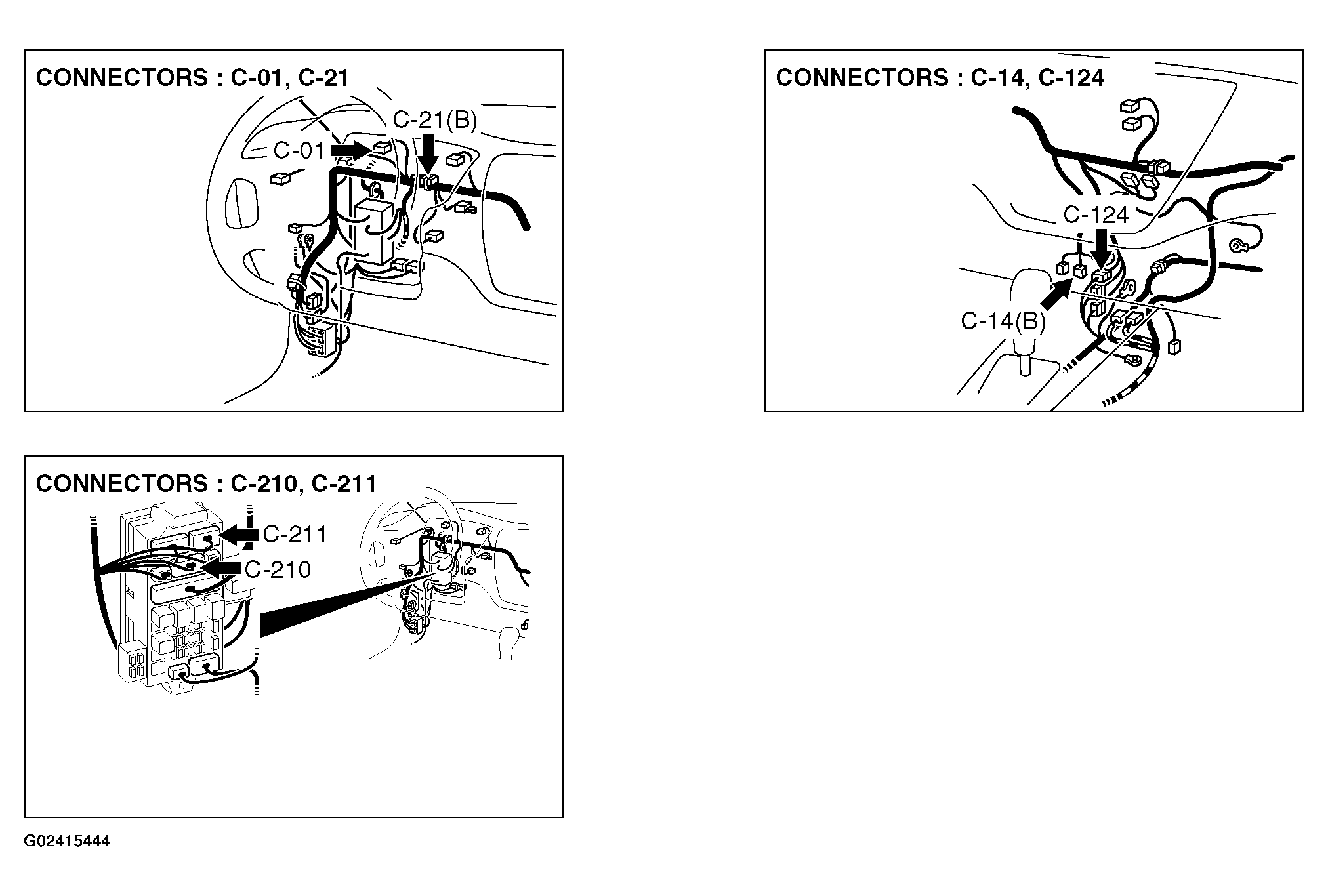 CONNECTORS : C-01, C-21

C-21(B)

C-01

CONNECTORS : C-14, C-124

C-124

C-14(B)

CONNECTORS : C-210, C-211

C-211

C-210

G02415444