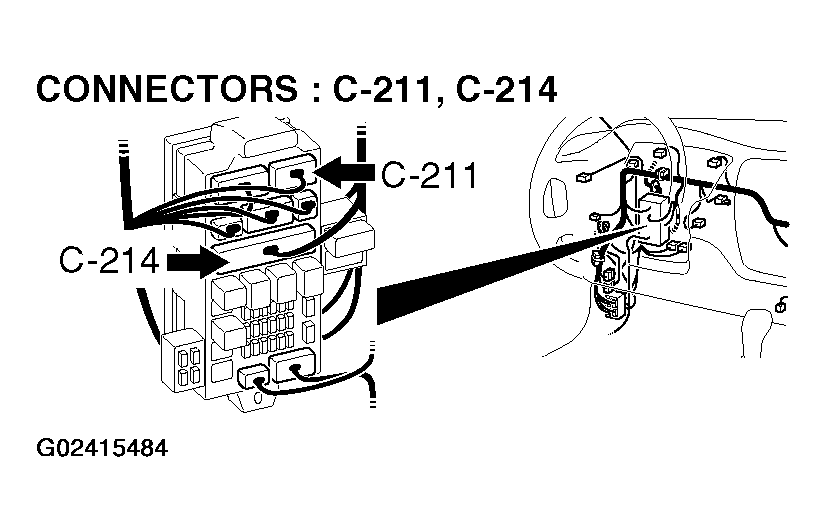 CONNECTORS : C-211, C-214

C-211

C-214

G02415484