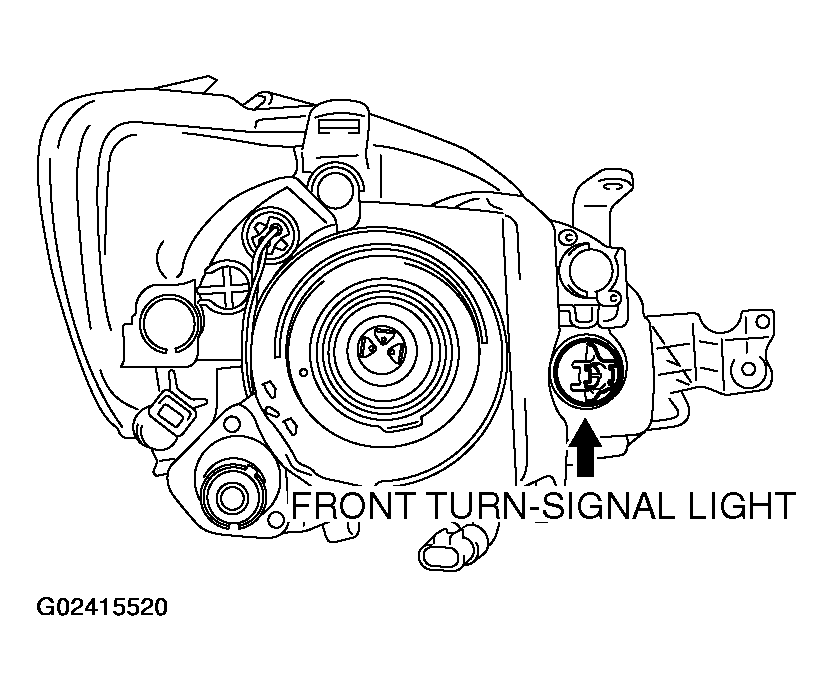 FRONT TURN-SIGNAL LIGHT

G02415520