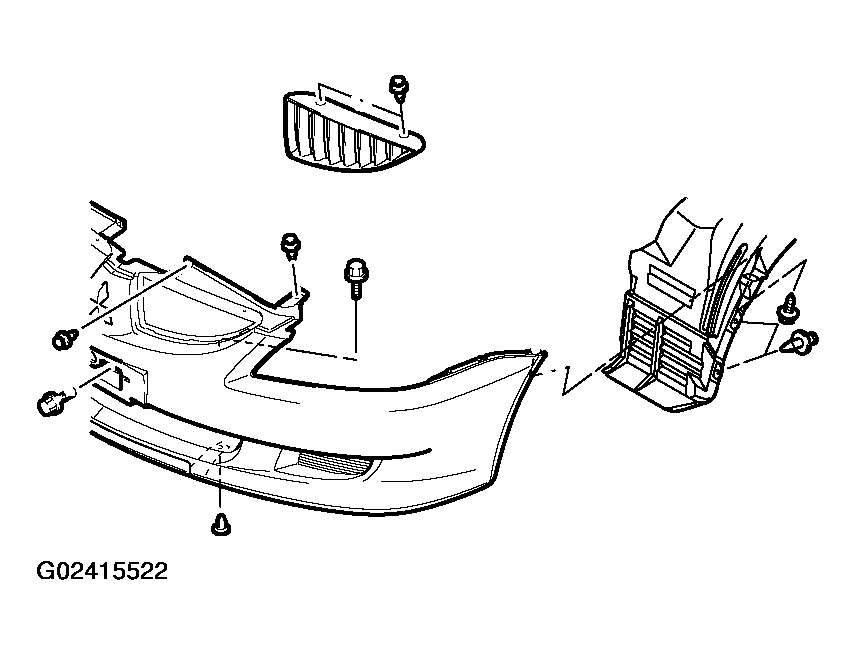 G02415522