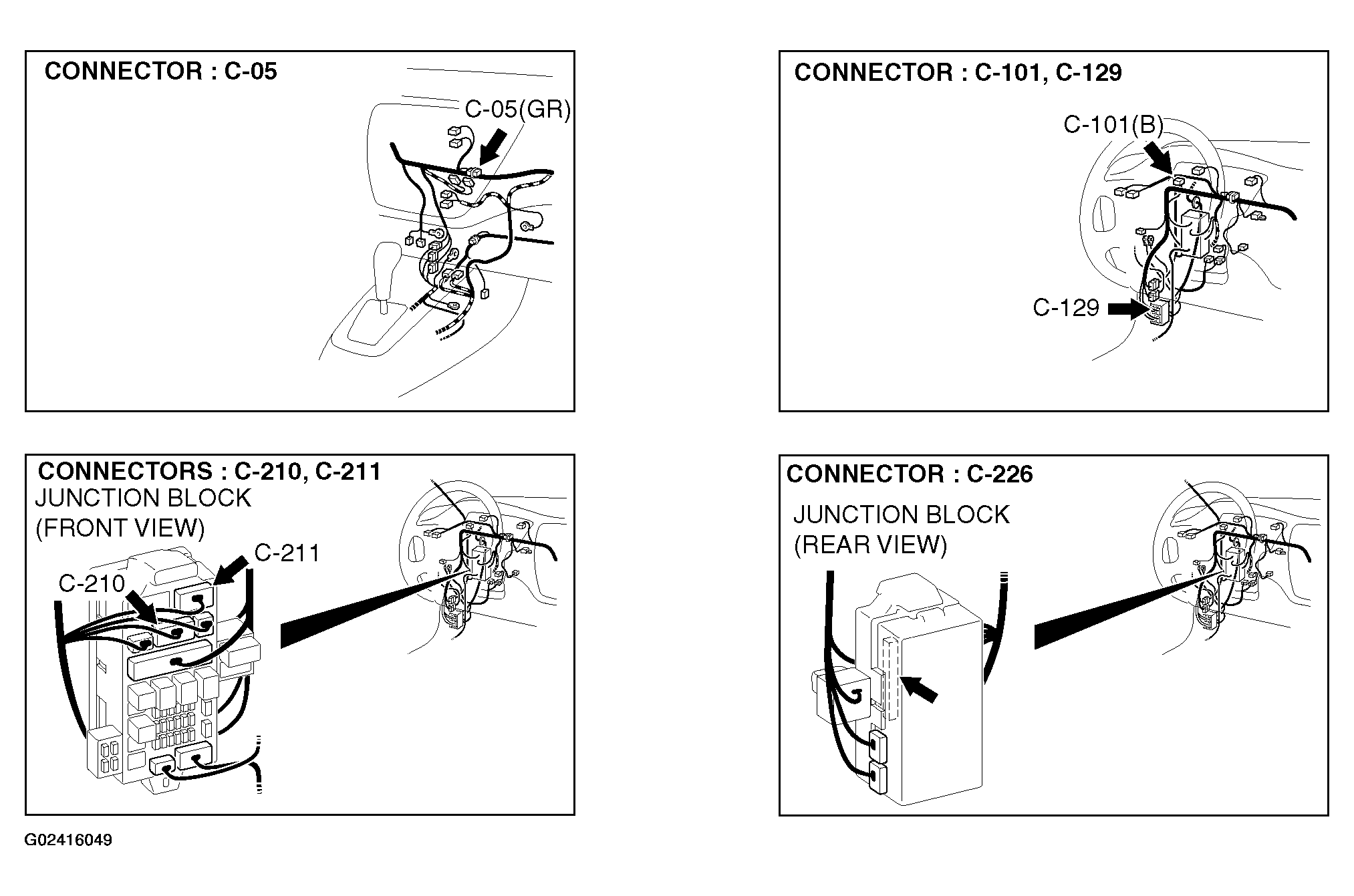 CONNECTOR : C-05

C-05(GR)

CONNECTOR : C-101, C-129

C-101(B)

C-129

CONNECTORS : C-210, C-211
JUNCTION BLOCK
(FRONT VIEW)

C-211

C-210

CONNECTOR : C-226

JUNCTION BLOCK
(REAR VIEW)

G02416049