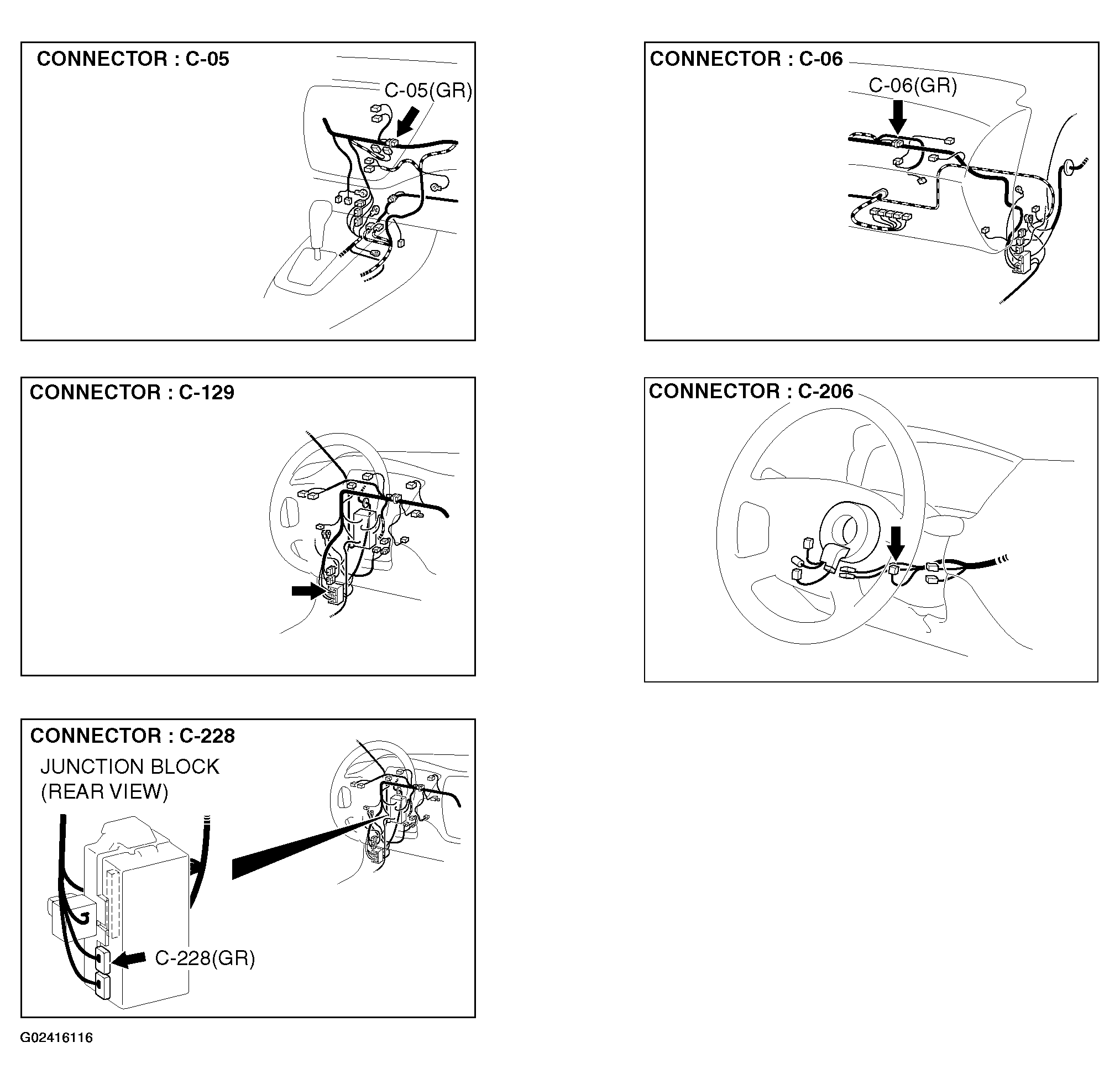 CONNECTOR : C-05

C-05(GR)

CONNECTOR : C-06

C-06(GR)

CONNECTOR : C-129

CONNECTOR : C-206

CONNECTOR : C-228

JUNCTION BLOCK (REAR VIEW)

C-228(GR)

G02416116