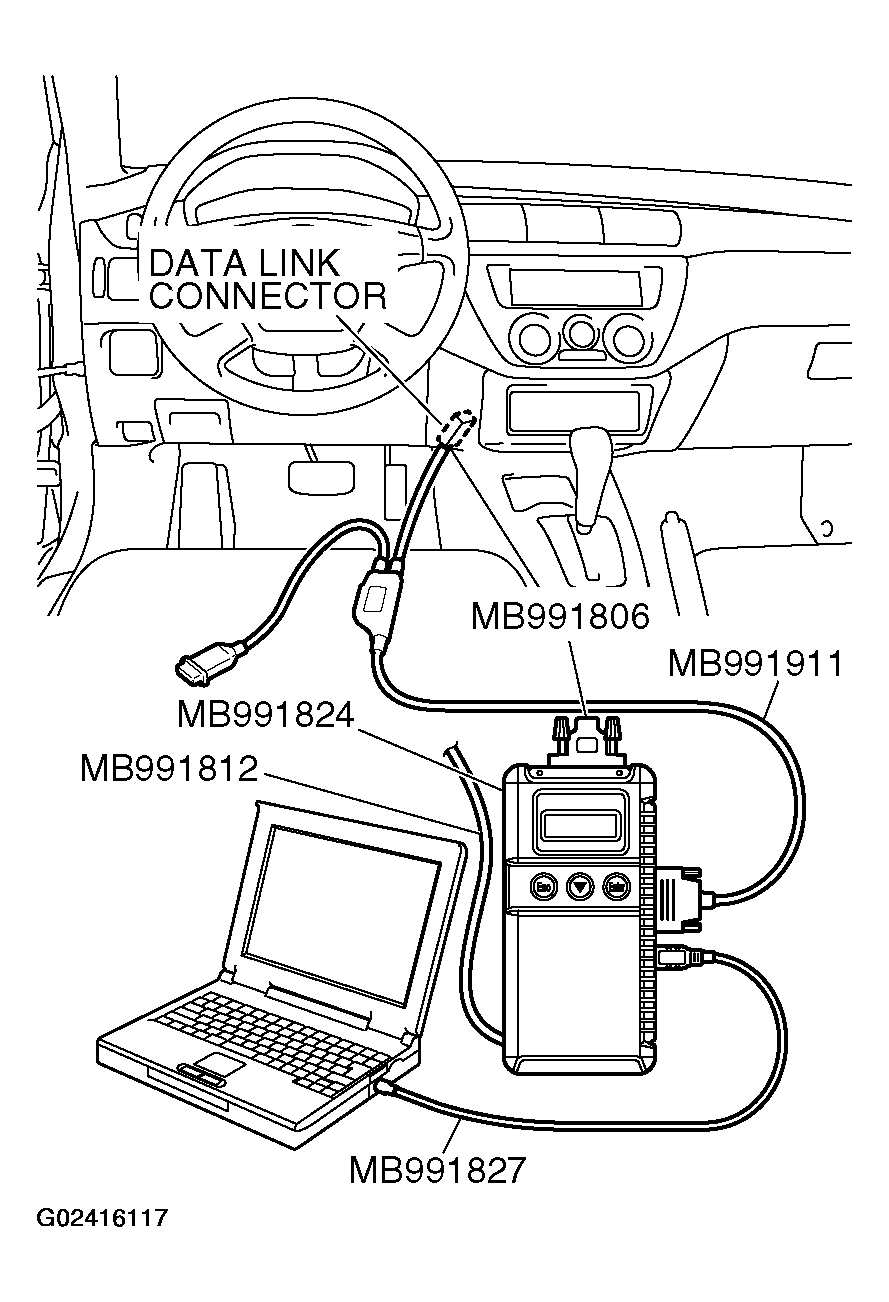 DATA LINK CONNECTOR

MB991806

MB991911

MB991824

MB991812

Esc

Enter

MB991827

G02416117