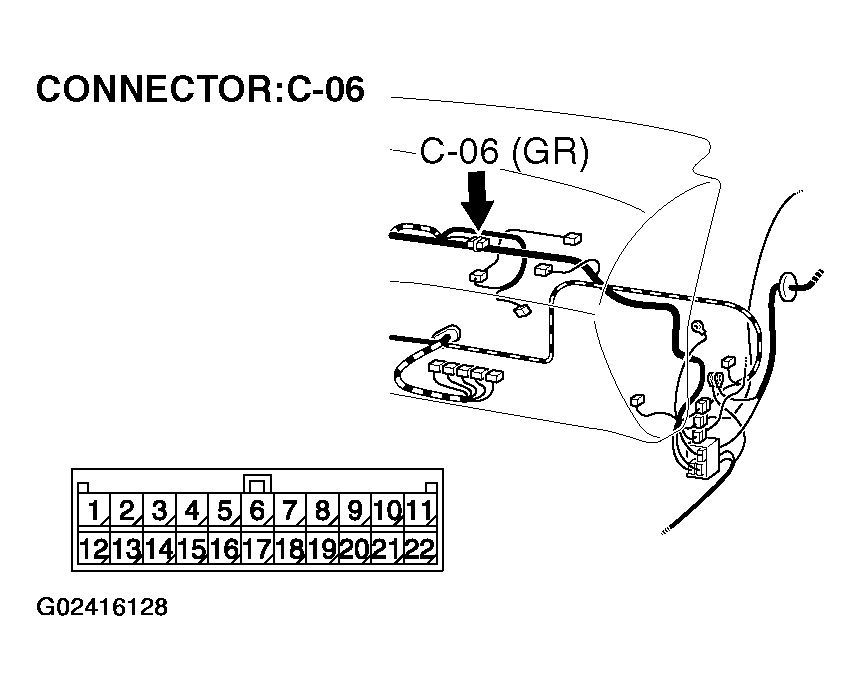 CONNECTOR:C-06

C-06 (GR)

| 1 | 2 | 3 | 4 | 5 | 6 | 7 | 8 | 9 | 10 | 11 |
|---|---|---|---|---|---|---|---|---|---|---|
| 12 | 13 | 14 | 15 | 16 | 17 | 18 | 19 | 20 | 21 | 22 |

G02416128