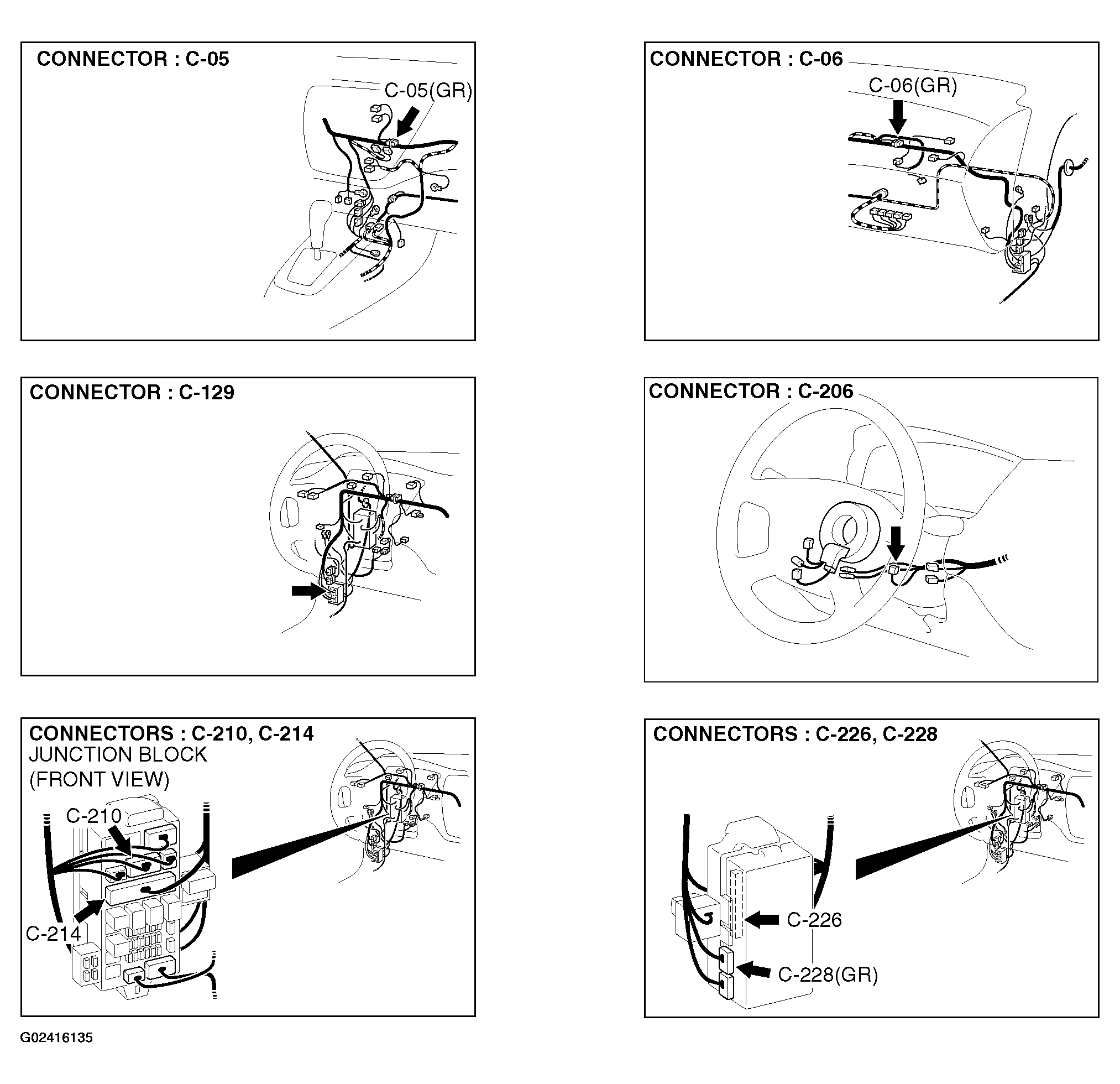 CONNECTOR : C-05

C-05(GR)

CONNECTOR : C-06

C-06(GR)

CONNECTOR : C-129

CONNECTOR : C-206

CONNECTORS : C-210, C-214
JUNCTION BLOCK
(FRONT VIEW)

C-210

C-214

CONNECTORS : C-226, C-228

C-226

C-228(GR)

G02416135