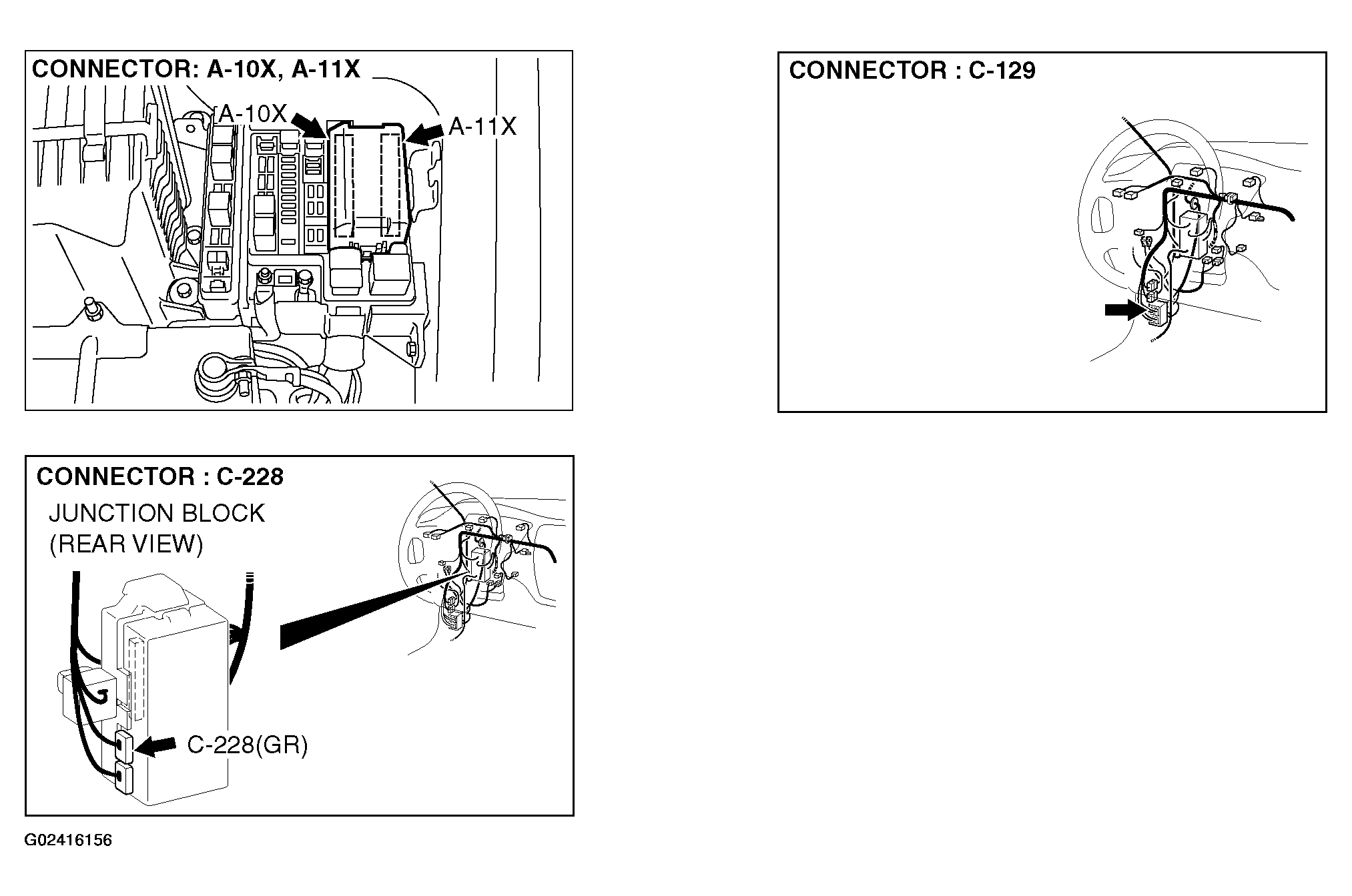 CONNECTOR: A-10X, A-11X

A-10X

A-11X

CONNECTOR : C-129

CONNECTOR : C-228

JUNCTION BLOCK (REAR VIEW)

C-228(GR)

G02416156