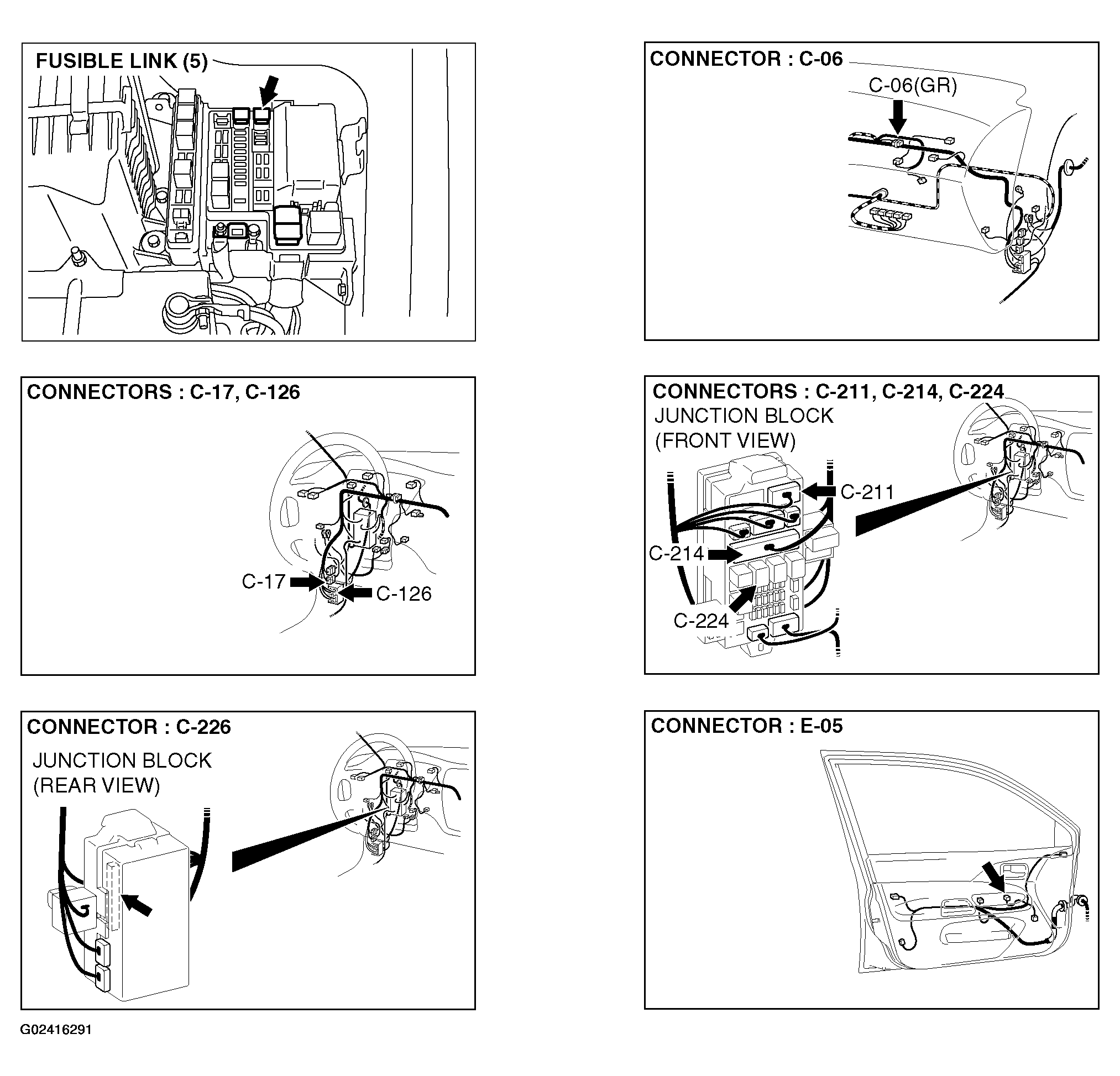 FUSIBLE LINK (5)

CONNECTOR : C-06

C-06(GR)

CONNECTORS : C-17, C-126

C-17

C-126

CONNECTORS : C-211, C-214, C-224

JUNCTION BLOCK (FRONT VIEW)

C-211

C-214

C-224

CONNECTOR : C-226

JUNCTION BLOCK (REAR VIEW)

CONNECTOR : E-05

G02416291