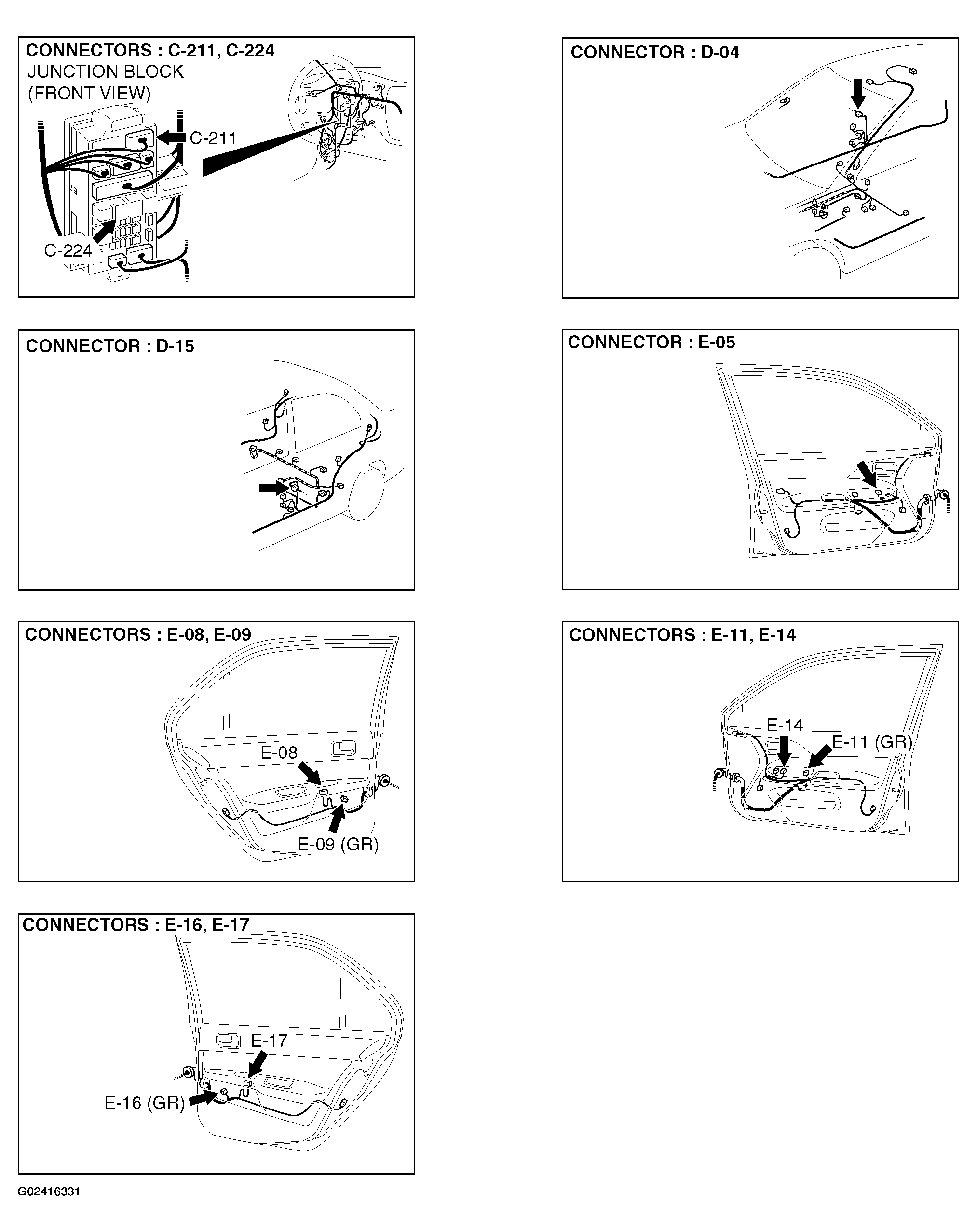 CONNECTORS : C-211, C-224
JUNCTION BLOCK
(FRONT VIEW)
C-211
C-224

CONNECTOR : D-04

CONNECTOR : D-15

CONNECTOR : E-05

CONNECTORS : E-08, E-09
E-08
E-09 (GR)

CONNECTORS : E-11, E-14
E-14
E-11 (GR)

CONNECTORS : E-16, E-17
E-17
E-16 (GR)

G02416331