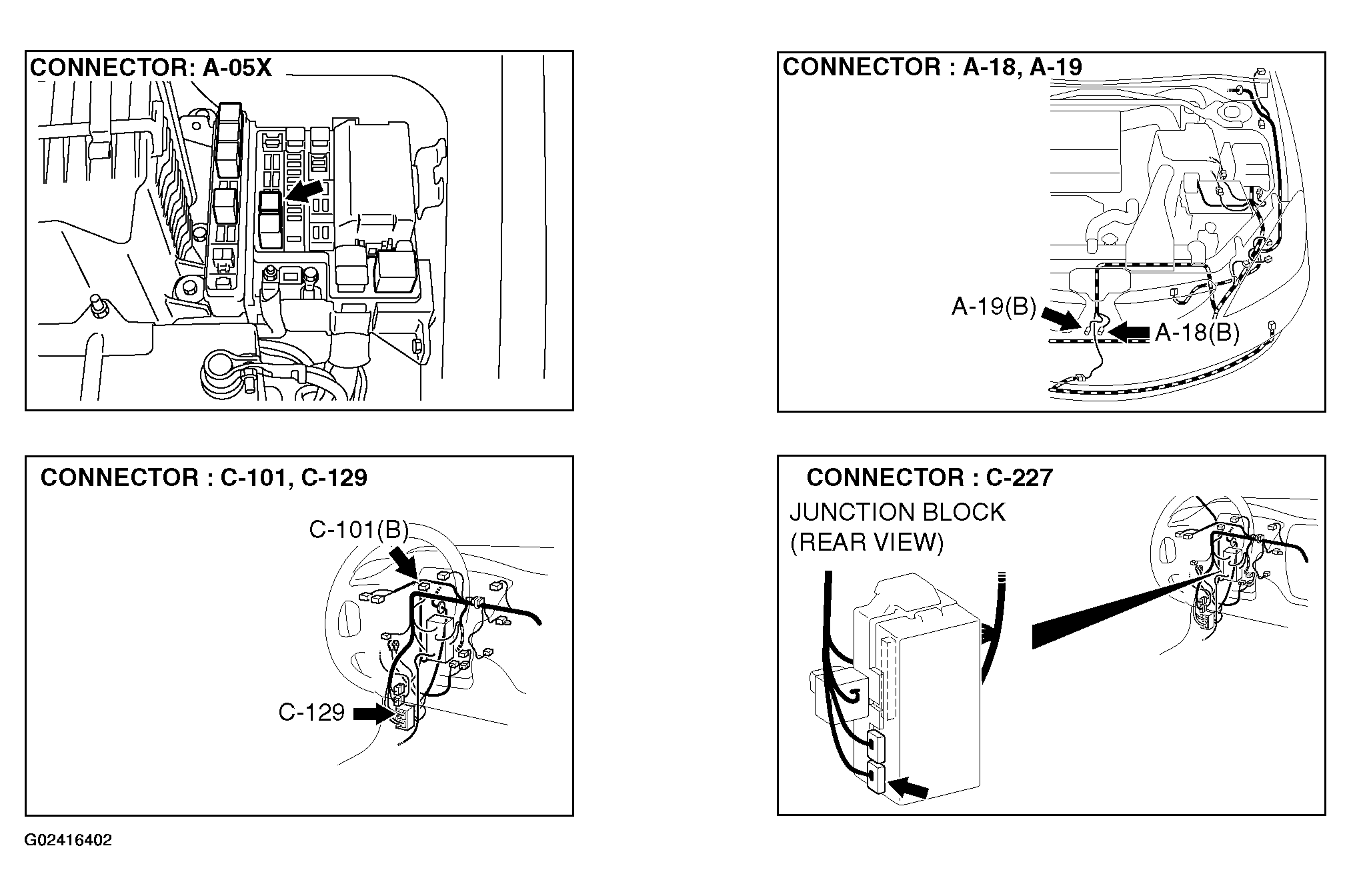 CONNECTOR: A-05X

CONNECTOR : A-18, A-19

A-19(B)

A-18(B)

CONNECTOR : C-101, C-129

C-101(B)

C-129

CONNECTOR : C-227

JUNCTION BLOCK (REAR VIEW)

G02416402