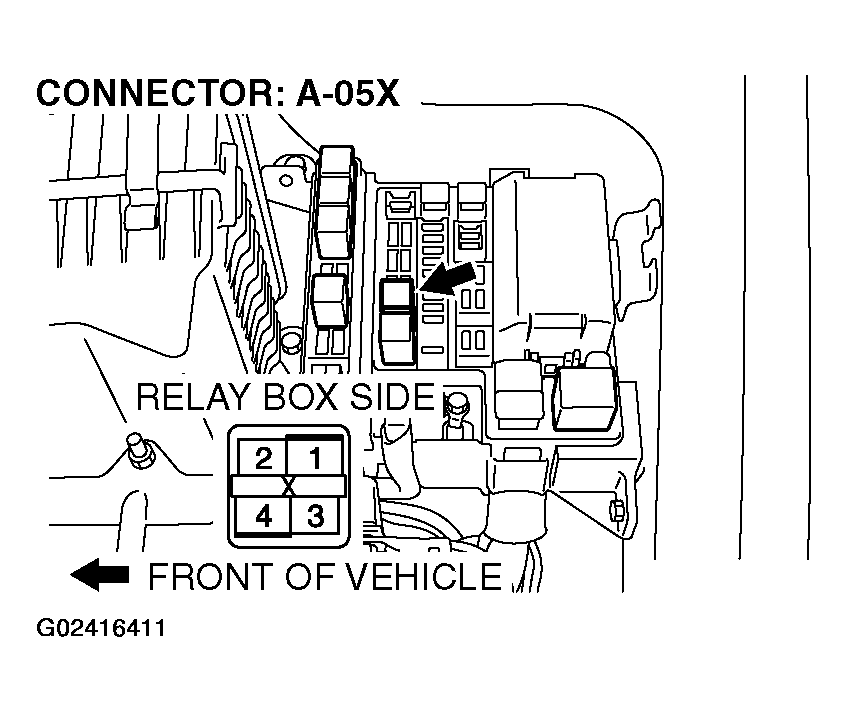 CONNECTOR: A-05X

RELAY BOX SIDE

2 1
X
4 3

FRONT OF VEHICLE

G02416411