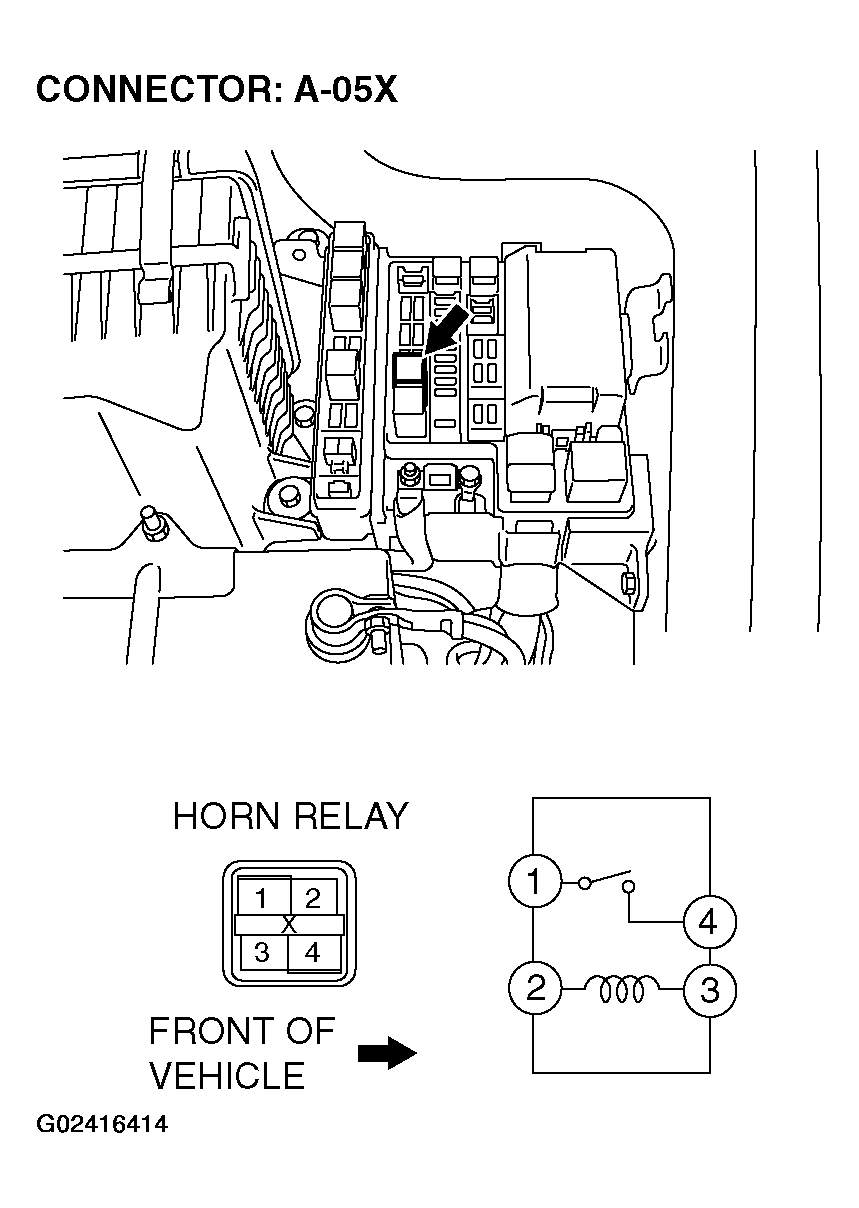 CONNECTOR: A-05X

HORN RELAY

1 2
X
3 4

FRONT OF VEHICLE

1
4
2
3

G02416414