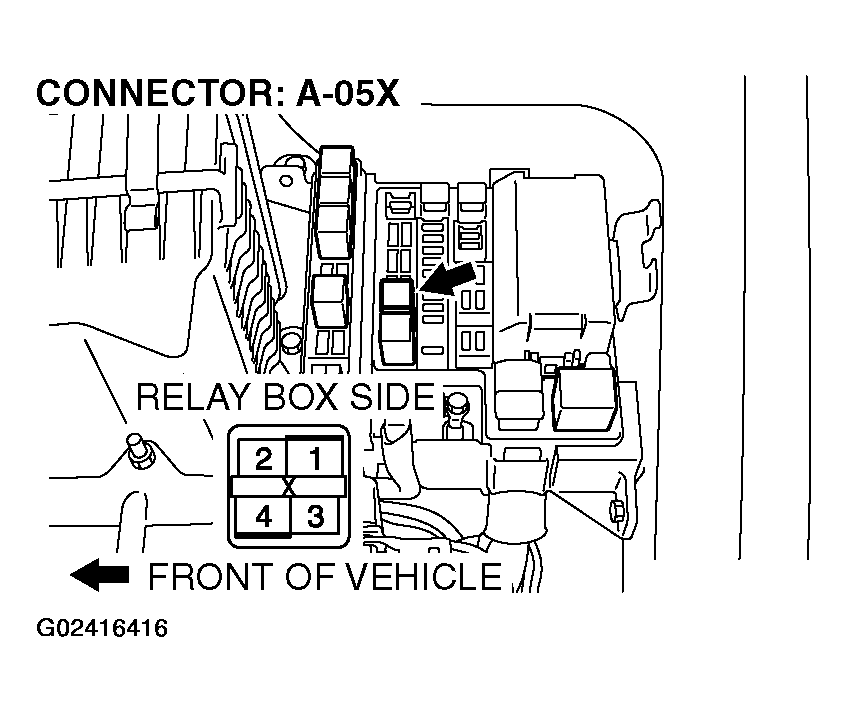 CONNECTOR: A-05X

RELAY BOX SIDE

2 1
X
4 3

FRONT OF VEHICLE

G02416416