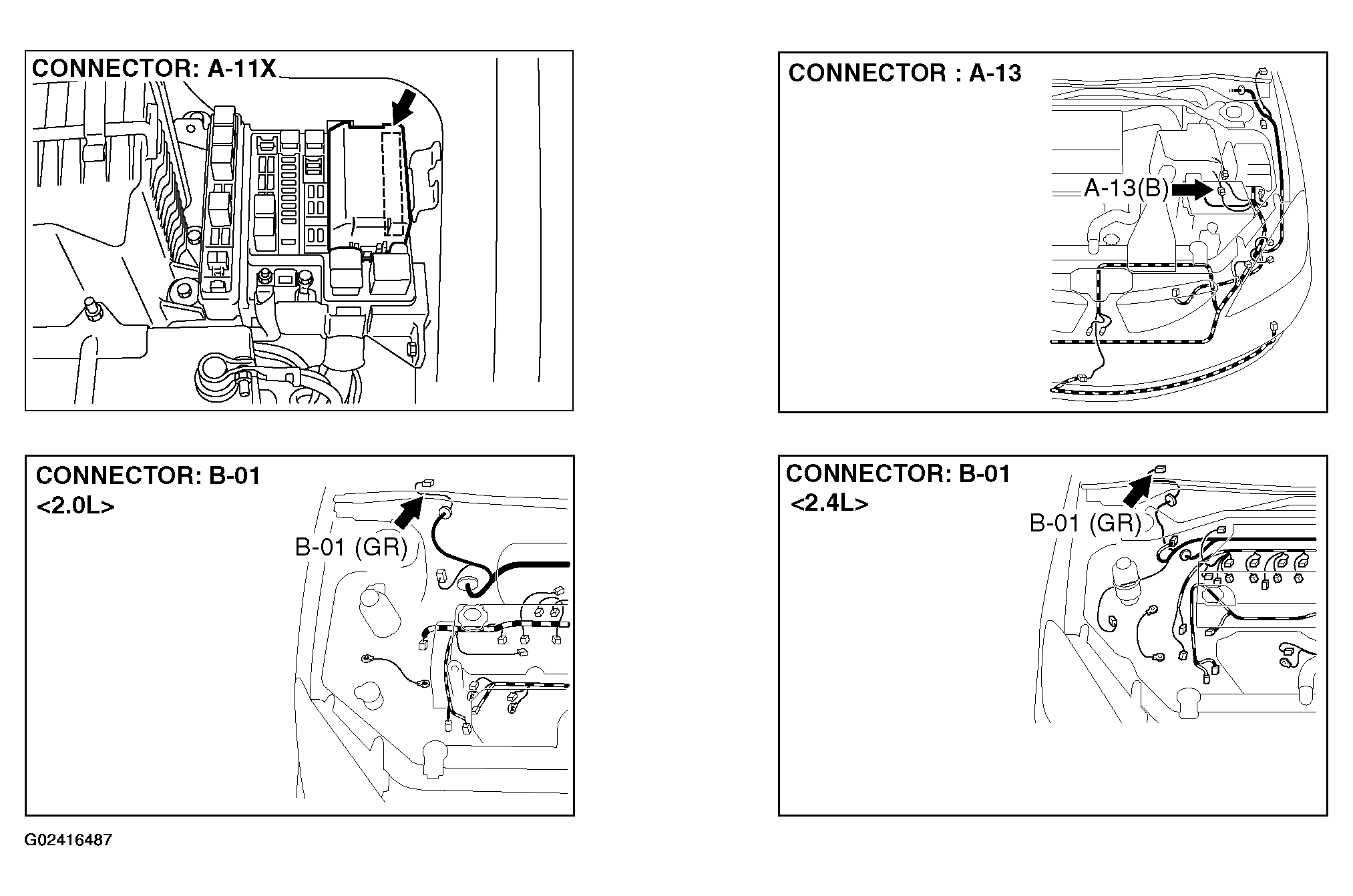 CONNECTOR: A-11X

CONNECTOR : A-13

A-13(B)

CONNECTOR: B-01
<2.0L>

B-01 (GR)

CONNECTOR: B-01
<2.4L>

B-01 (GR)

G02416487