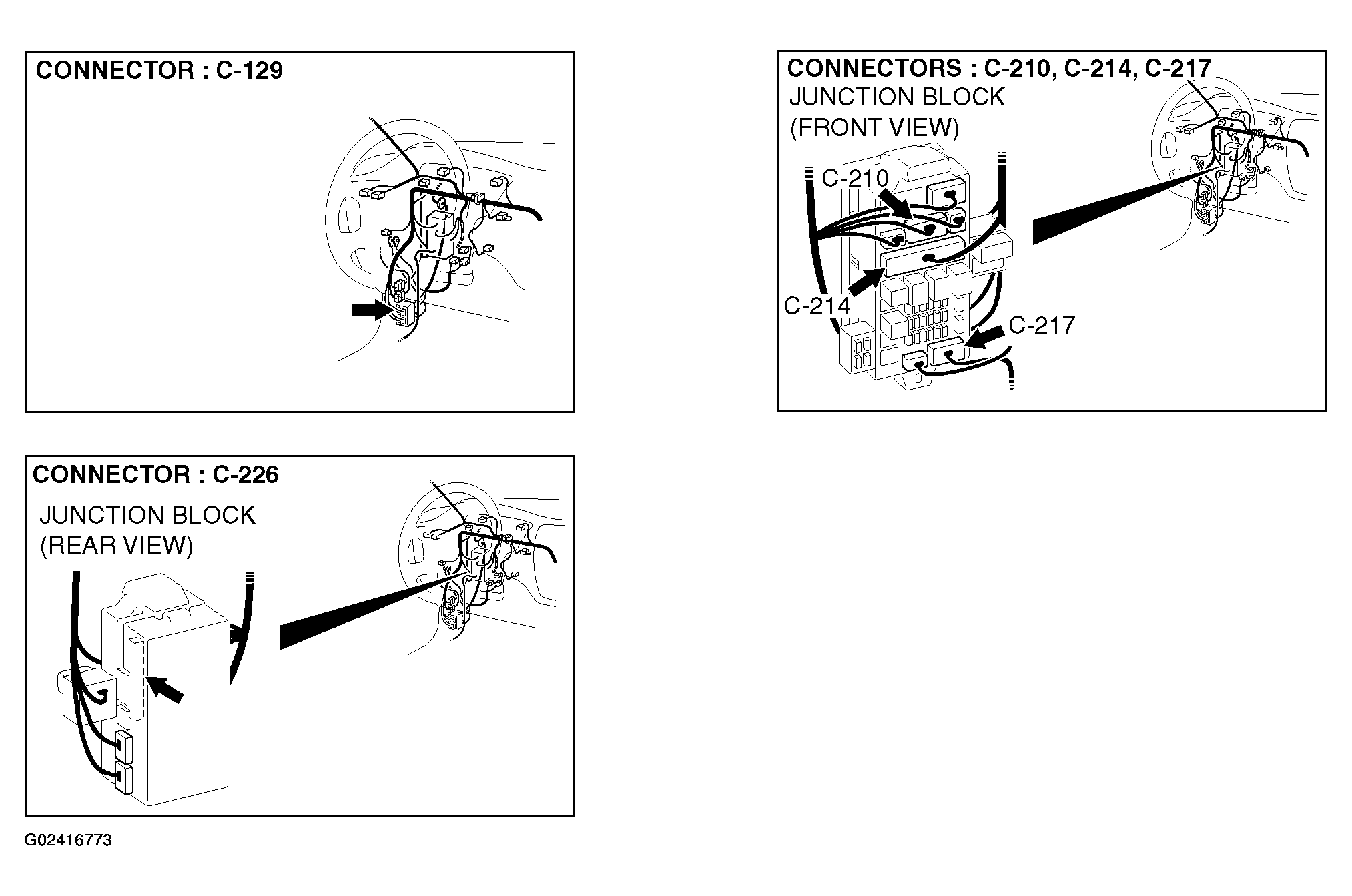 CONNECTOR : C-129

CONNECTORS : C-210, C-214, C-217
JUNCTION BLOCK
(FRONT VIEW)

C-210

C-214

C-217

CONNECTOR : C-226
JUNCTION BLOCK
(REAR VIEW)

G02416773