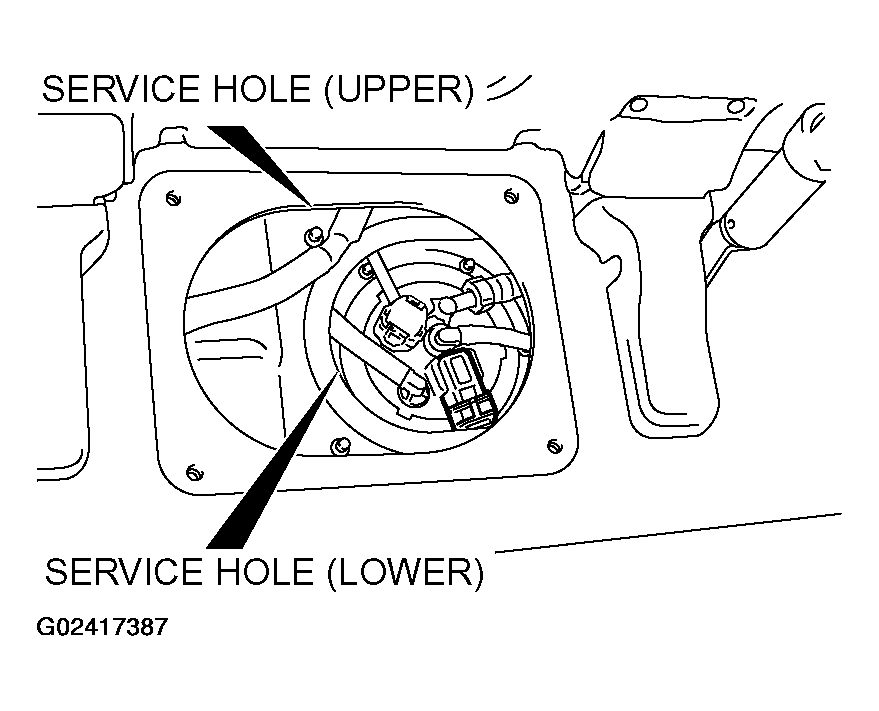 SERVICE HOLE (UPPER)

SERVICE HOLE (LOWER)

G02417387