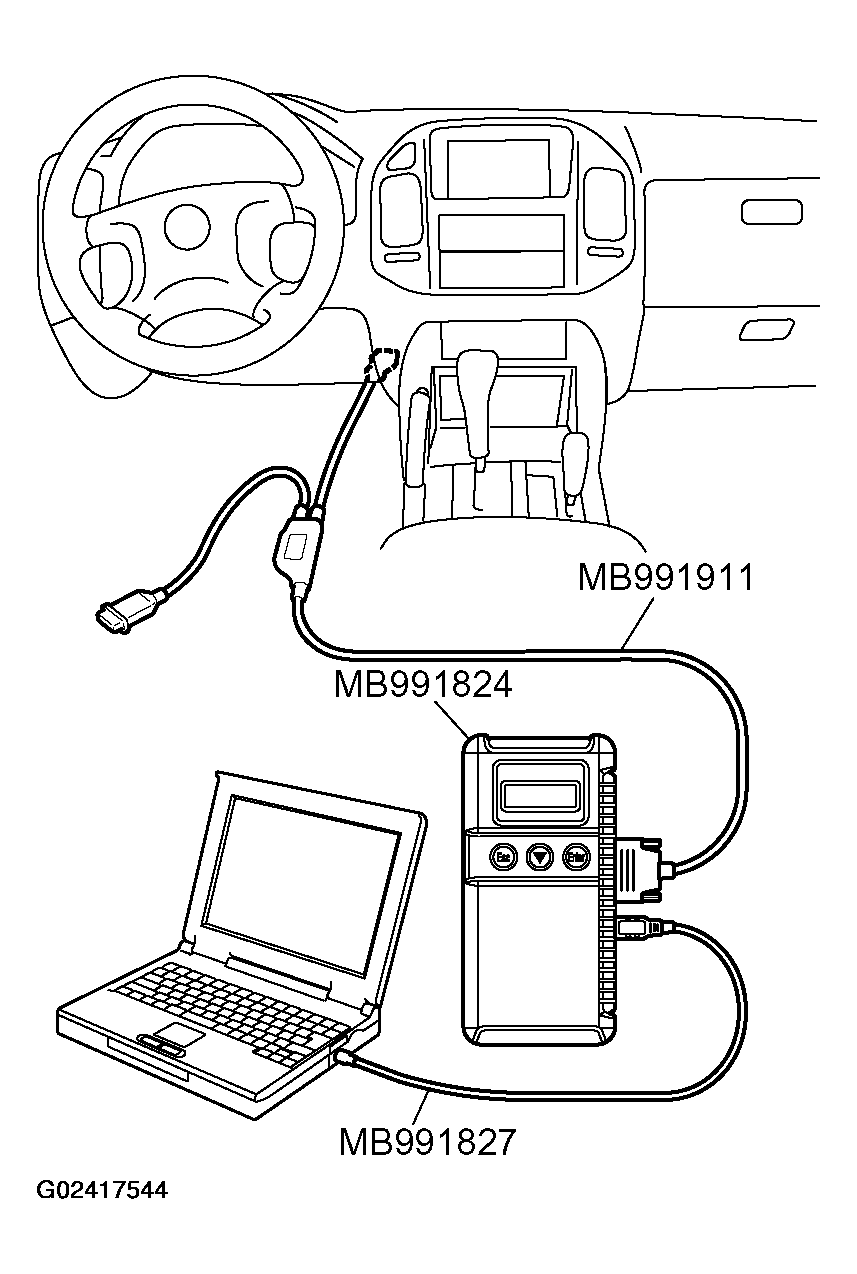 MB991911
MB991824
Esc
Enter
MB991827
G02417544