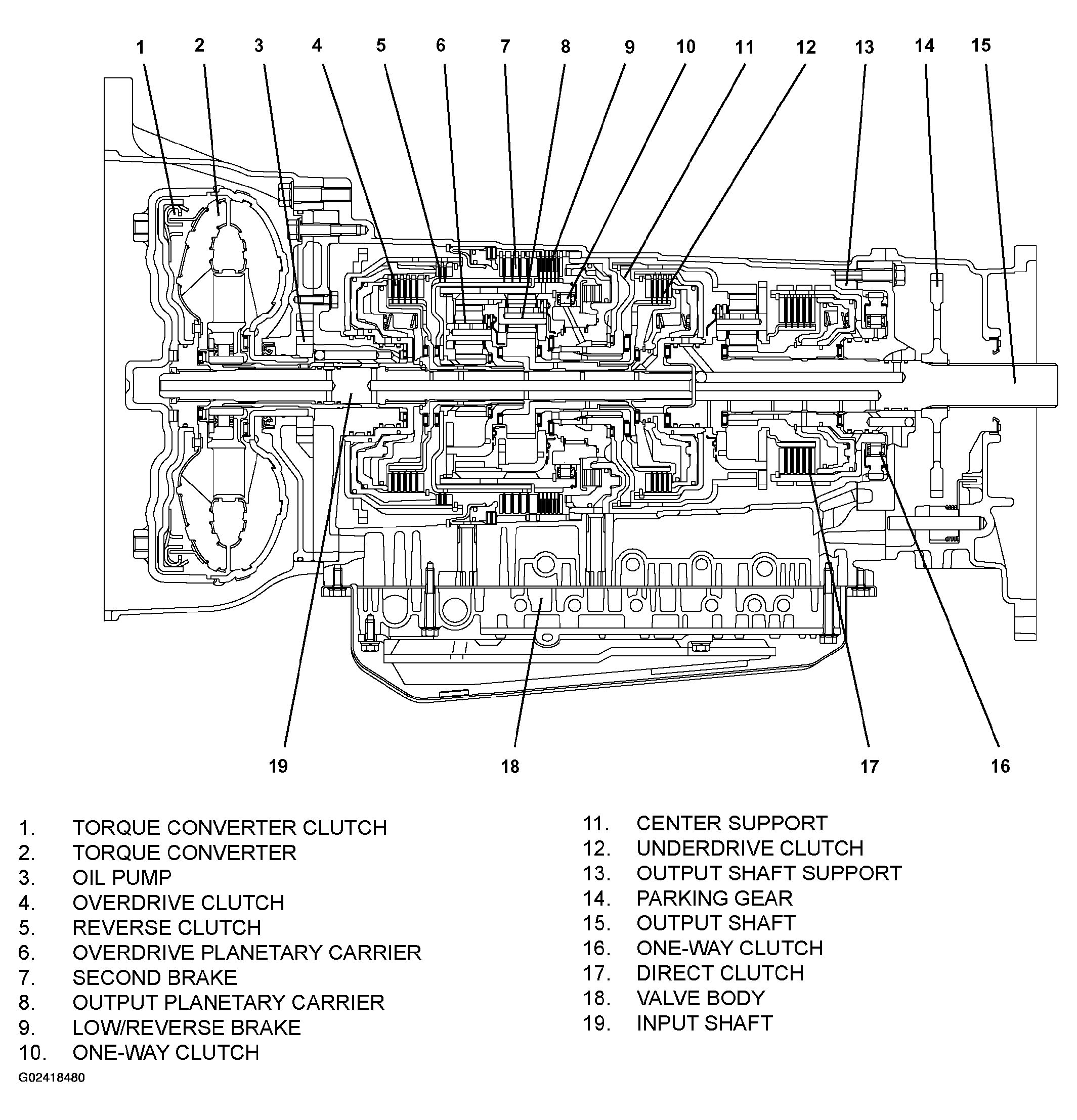 1 2 3 4 5 6 7 8 9 10 11 12 13 14 15

19 18 17 16

1. TORQUE CONVERTER CLUTCH
2. TORQUE CONVERTER
3. OIL PUMP
4. OVERDRIVE CLUTCH
5. REVERSE CLUTCH
6. OVERDRIVE PLANETARY CARRIER
7. SECOND BRAKE
8. OUTPUT PLANETARY CARRIER
9. LOW/REVERSE BRAKE
10. ONE-WAY CLUTCH

11. CENTER SUPPORT
12. UNDERDRIVE CLUTCH
13. OUTPUT SHAFT SUPPORT
14. PARKING GEAR
15. OUTPUT SHAFT
16. ONE-WAY CLUTCH
17. DIRECT CLUTCH
18. VALVE BODY
19. INPUT SHAFT

G02418480