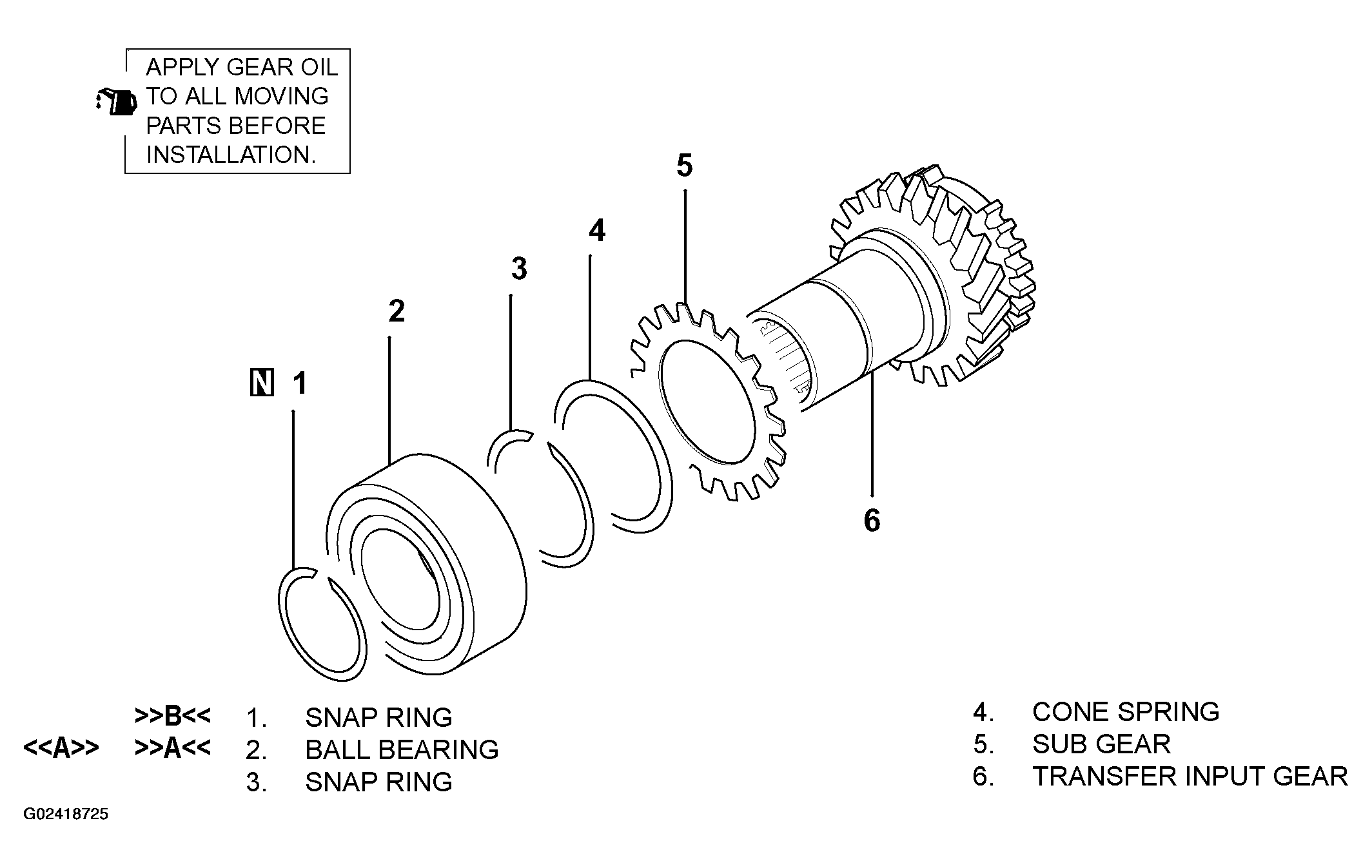 APPLY GEAR OIL TO ALL MOVING PARTS BEFORE INSTALLATION.

5

4

3

2

N 1

6

>>B<< 1. SNAP RING
<<A>> >>A<< 2. BALL BEARING
3. SNAP RING

4. CONE SPRING
5. SUB GEAR
6. TRANSFER INPUT GEAR

G02418725