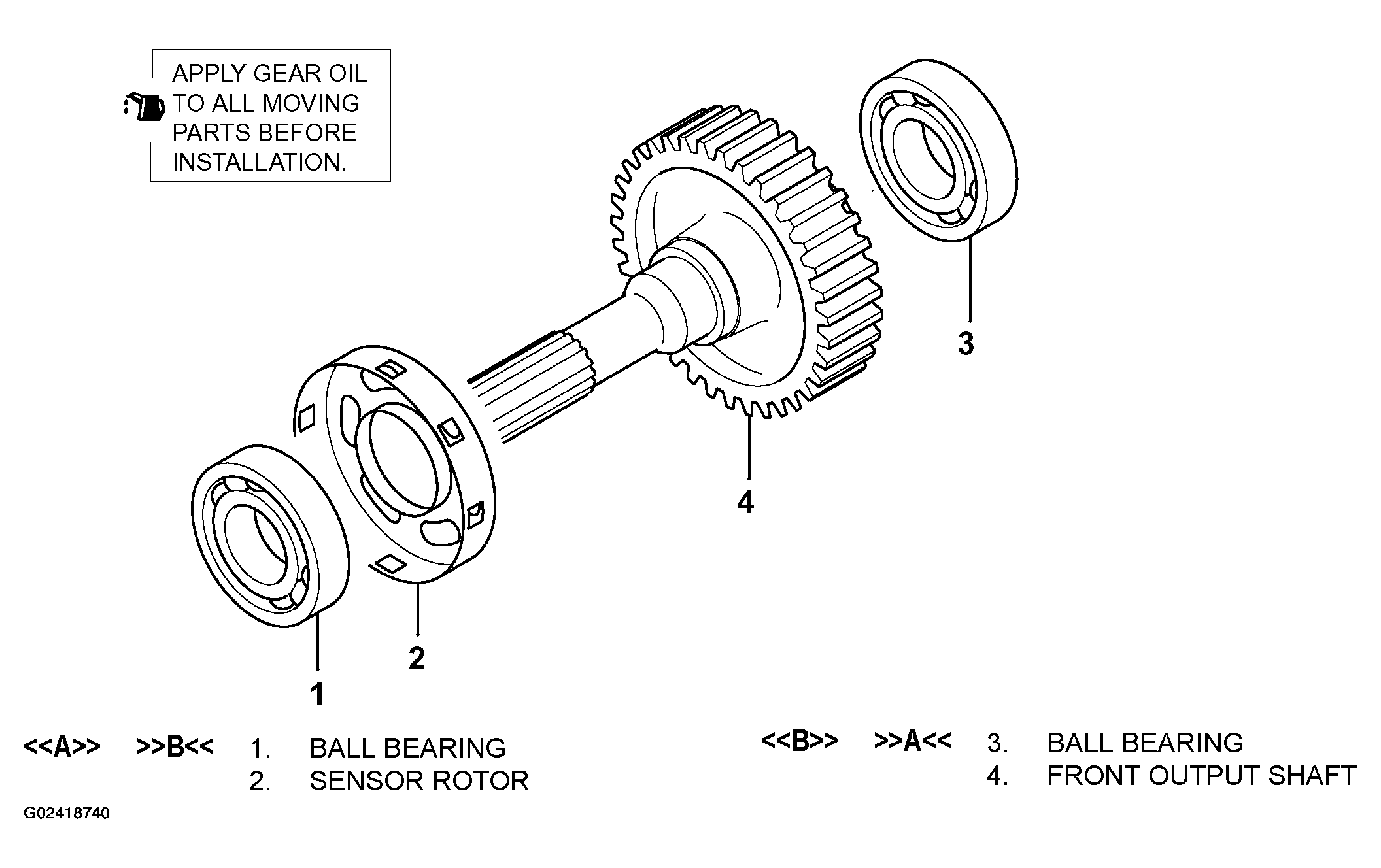 APPLY GEAR OIL TO ALL MOVING PARTS BEFORE INSTALLATION.

3

4

2

1

<<A>> >>B<< 1. BALL BEARING
2. SENSOR ROTOR

<<B>> >>A<< 3. BALL BEARING
4. FRONT OUTPUT SHAFT

G02418740