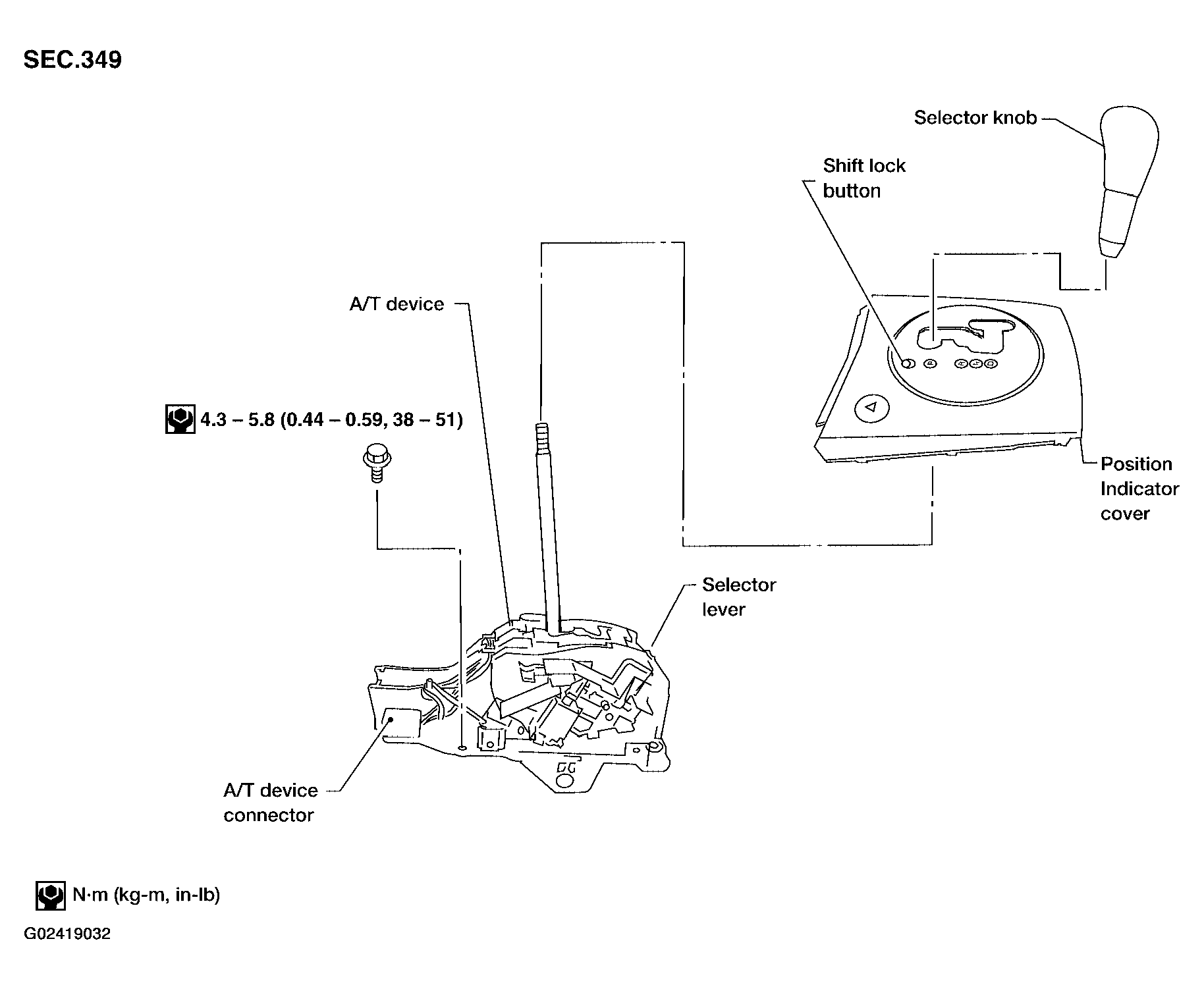 SEC.349

Selector knob

Shift lock button

A/T device

4.3 – 5.8 (0.44 – 0.59, 38 – 51)

Position Indicator cover

Selector lever

A/T device connector

N·m (kg-m, in-lb)

G02419032