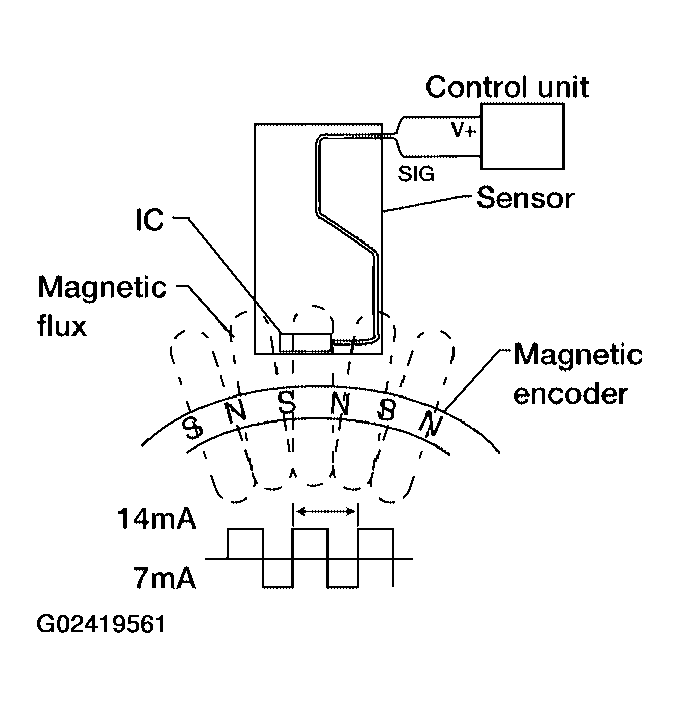 Control unit
V+
SIG
Sensor
IC
Magnetic flux
Magnetic encoder
S N S N S N
14mA
7mA
G02419561