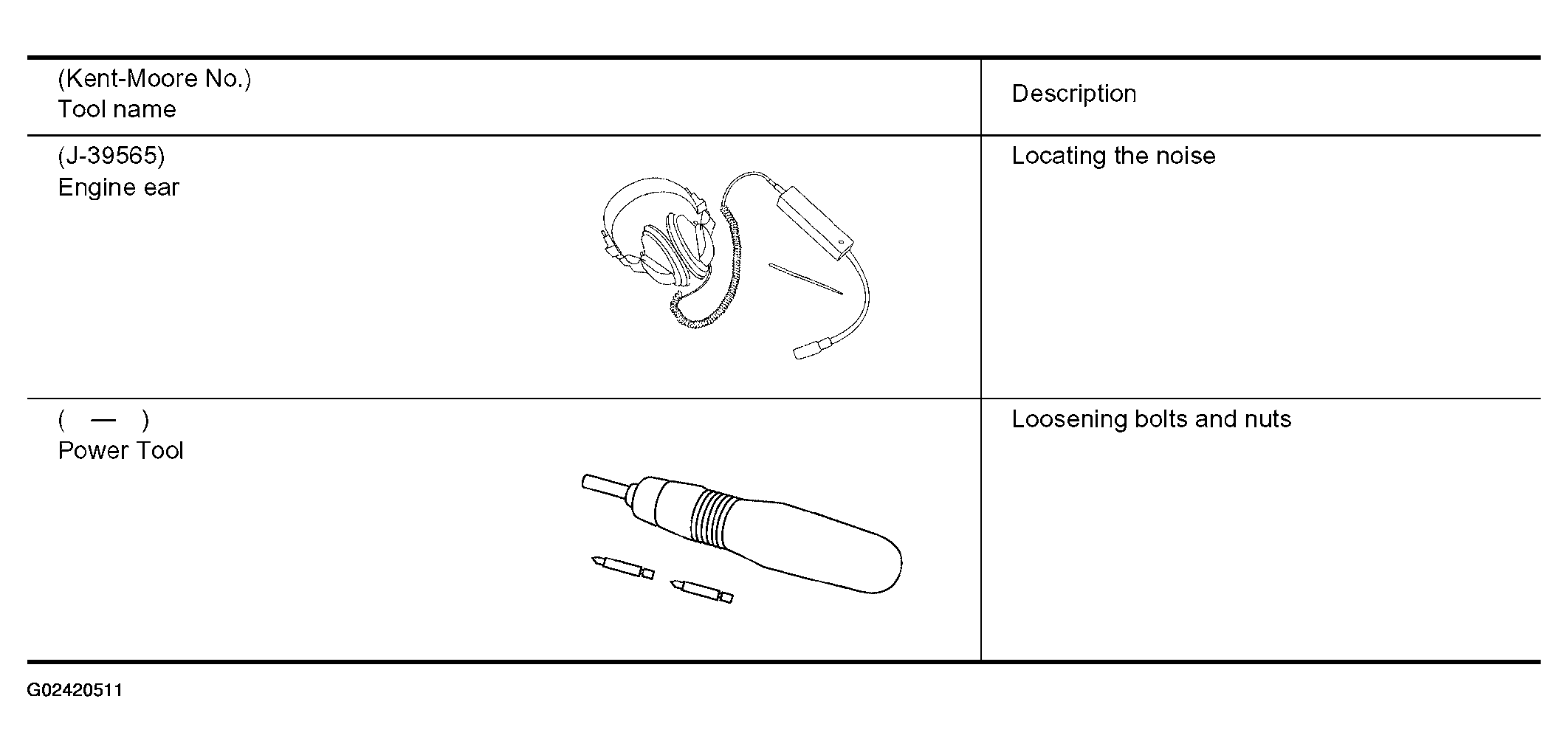 | (Kent-Moore No.) Tool name | Description |
|---|---|
| (J-39565) Engine ear | Locating the noise |
| ( — ) Power Tool | Loosening bolts and nuts |

G02420511