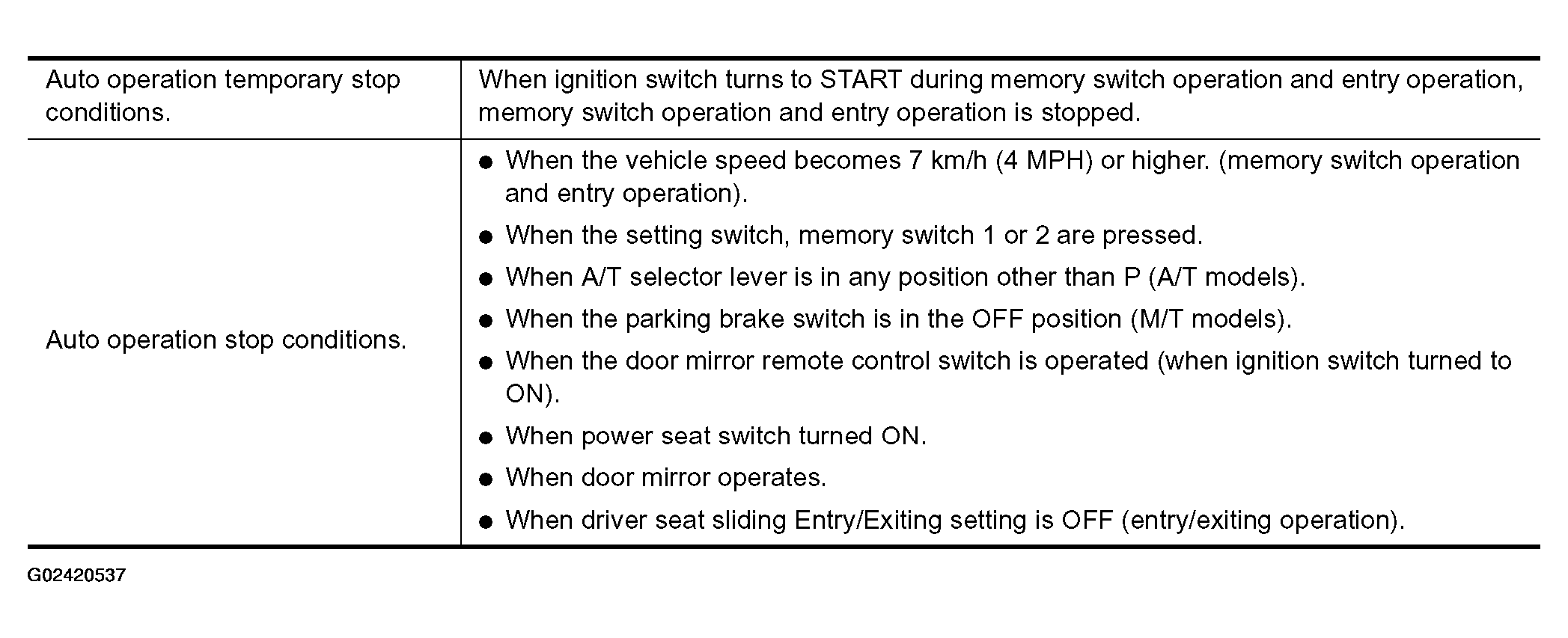 | | |
|---|---|
| Auto operation temporary stop conditions. | When ignition switch turns to START during memory switch operation and entry operation, memory switch operation and entry operation is stopped. |
| Auto operation stop conditions. | ● When the vehicle speed becomes 7 km/h (4 MPH) or higher. (memory switch operation and entry operation). ● When the setting switch, memory switch 1 or 2 are pressed. ● When A/T selector lever is in any position other than P (A/T models). ● When the parking brake switch is in the OFF position (M/T models). ● When the door mirror remote control switch is operated (when ignition switch turned to ON). ● When power seat switch turned ON. ● When door mirror operates. ● When driver seat sliding Entry/Exiting setting is OFF (entry/exiting operation). |

G02420537