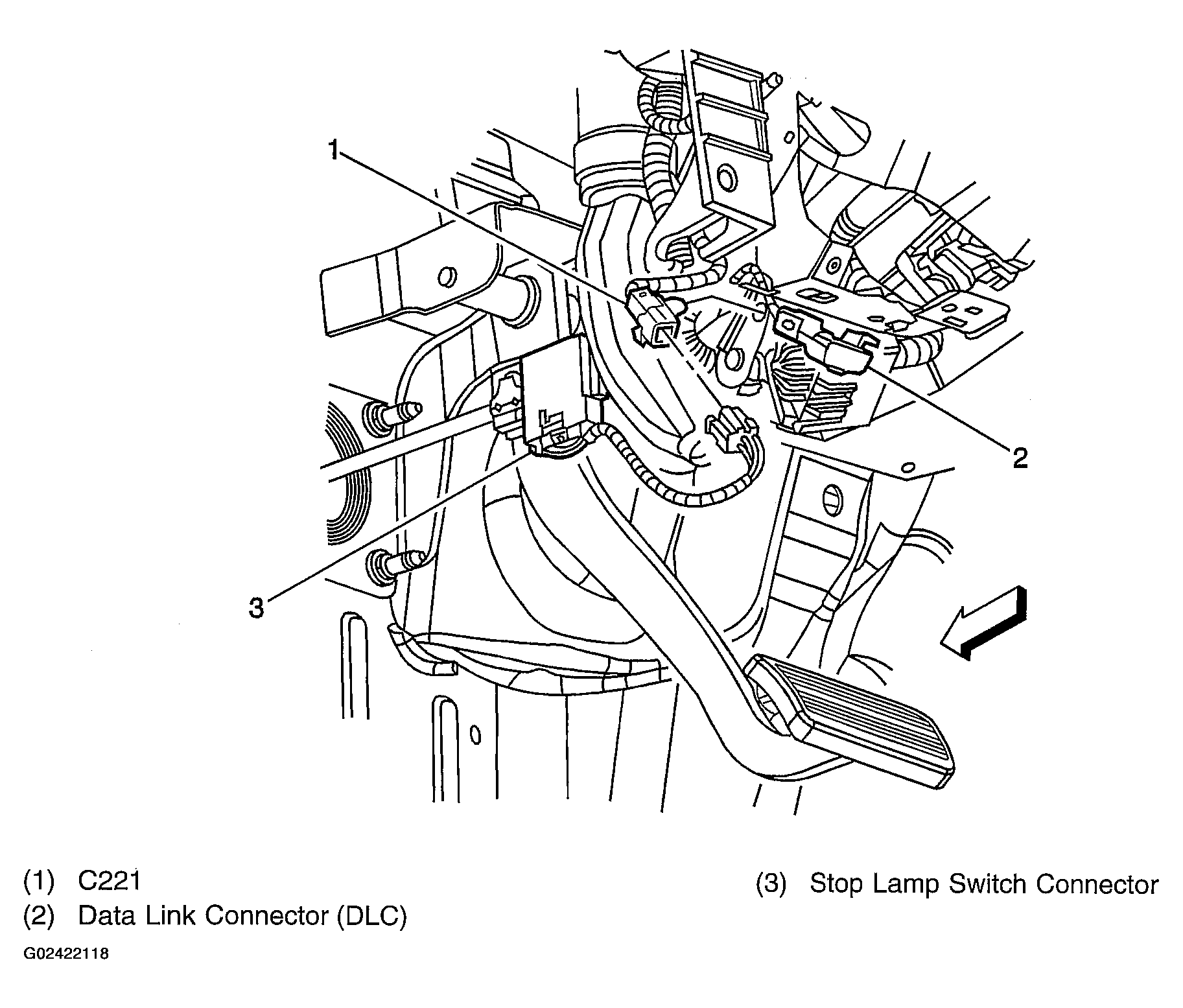 1

2

3

(1) C221

(2) Data Link Connector (DLC)

(3) Stop Lamp Switch Connector

G02422118